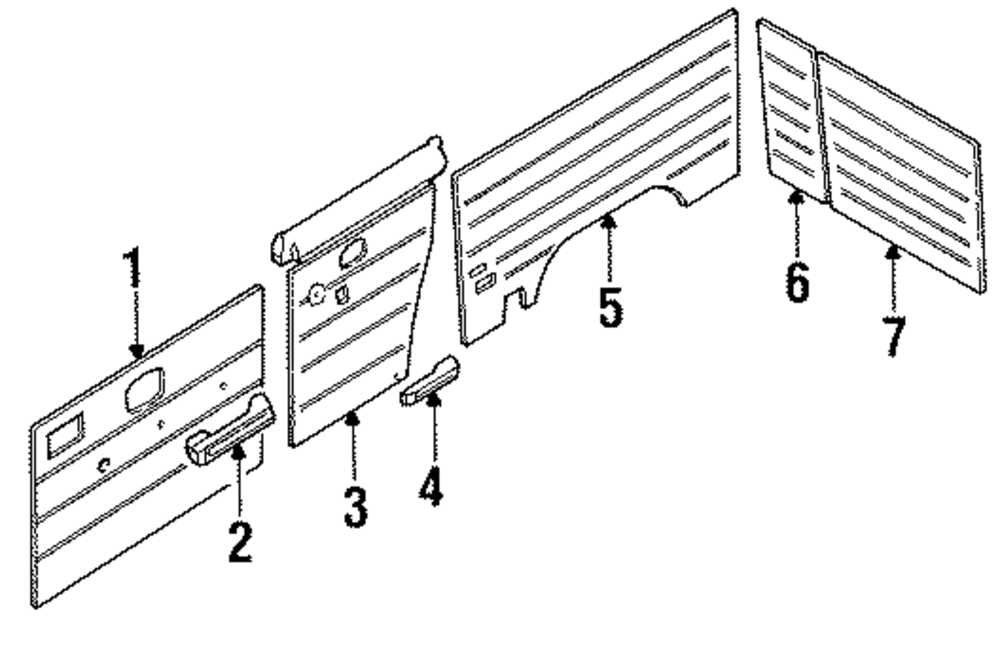 1
2
3
4
5
6
7