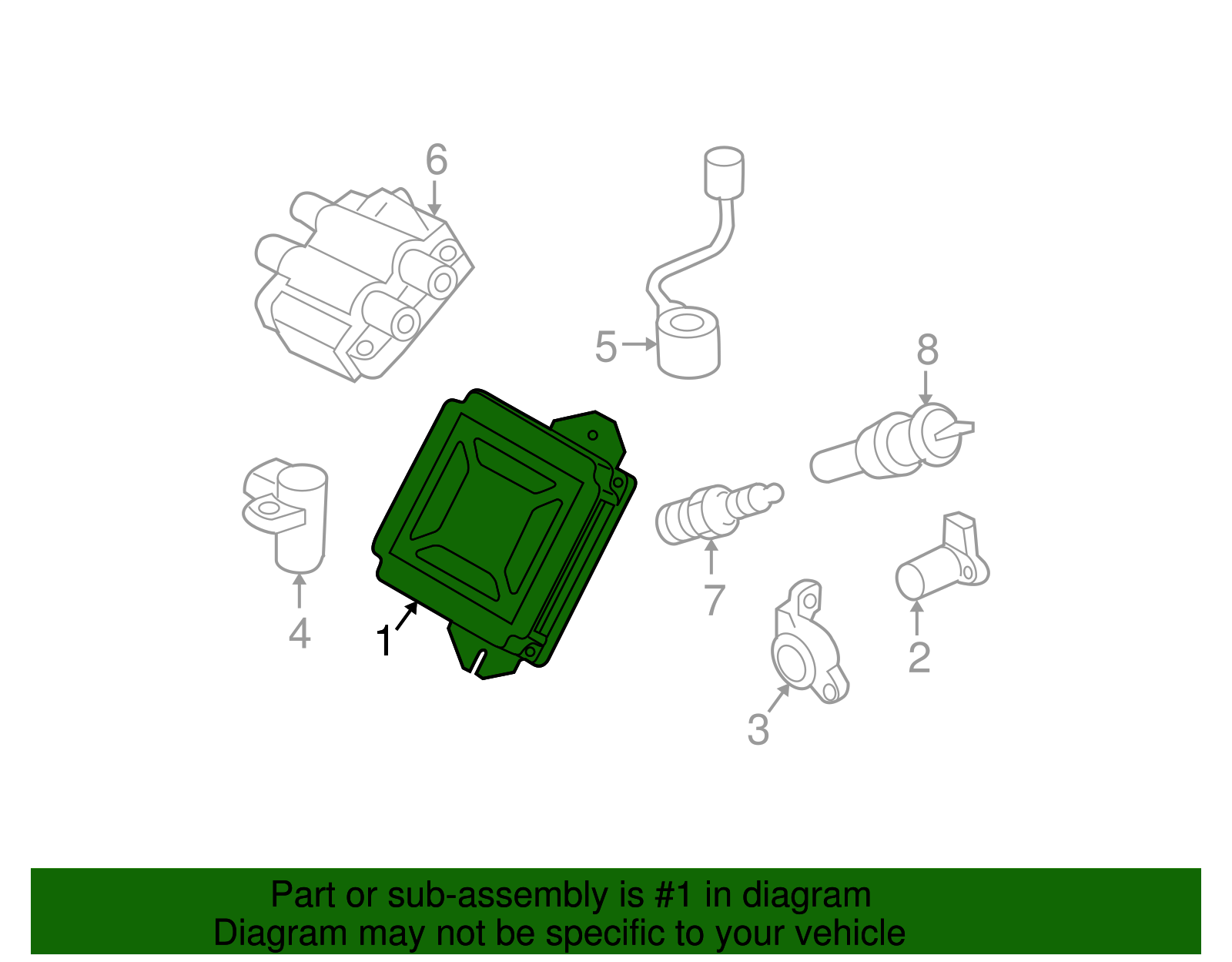 6

5

8

4

1

7

2

3

Part or sub-assembly is #1 in diagram
Diagram may not be specific to your vehicle