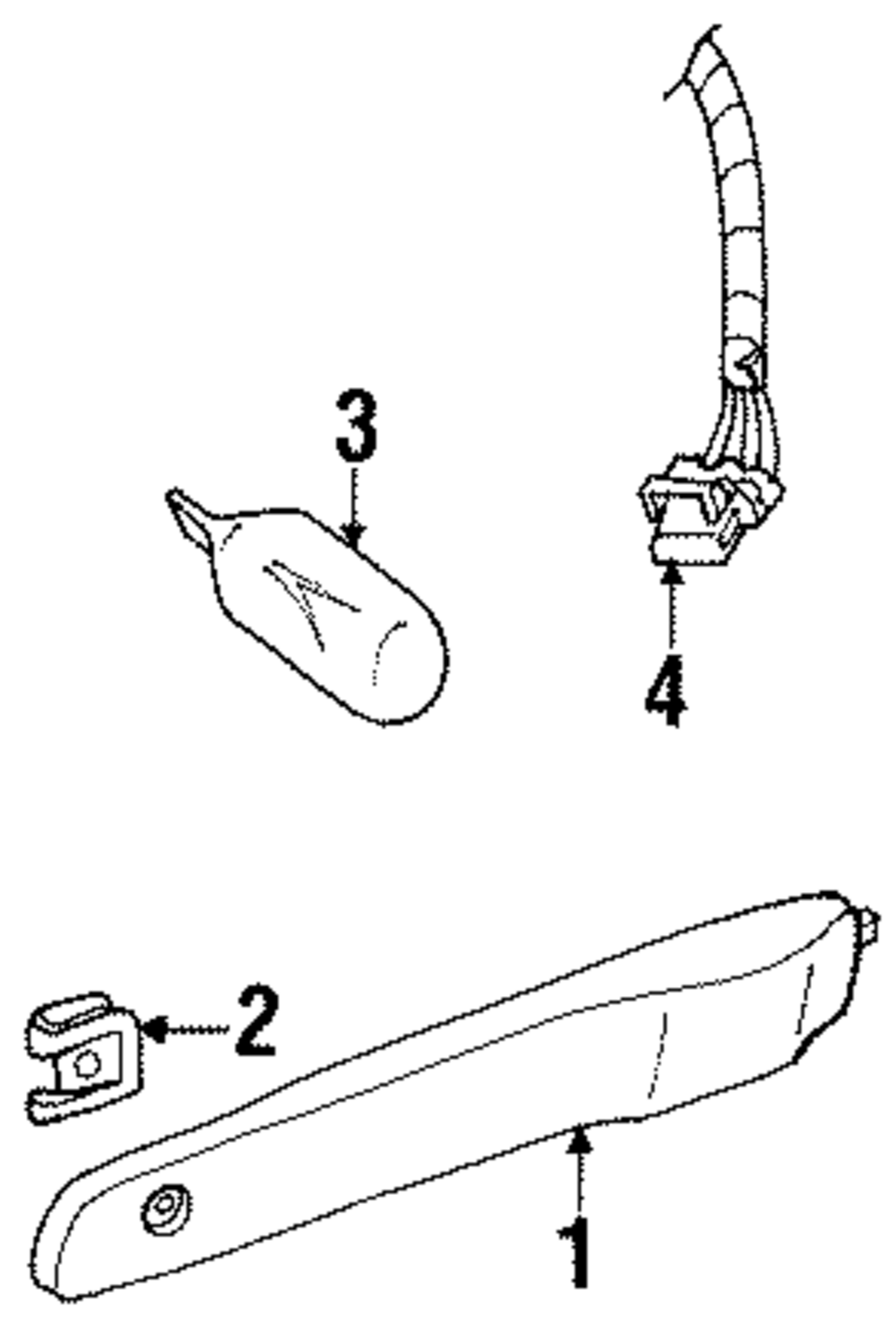 3
4
2
1