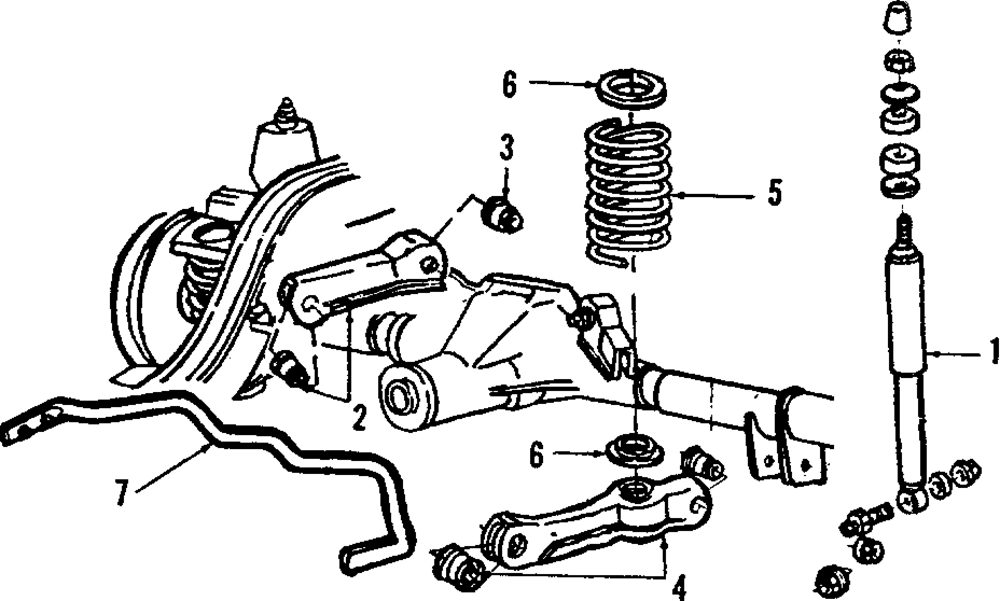 6
3
5
1
2
6
7
4