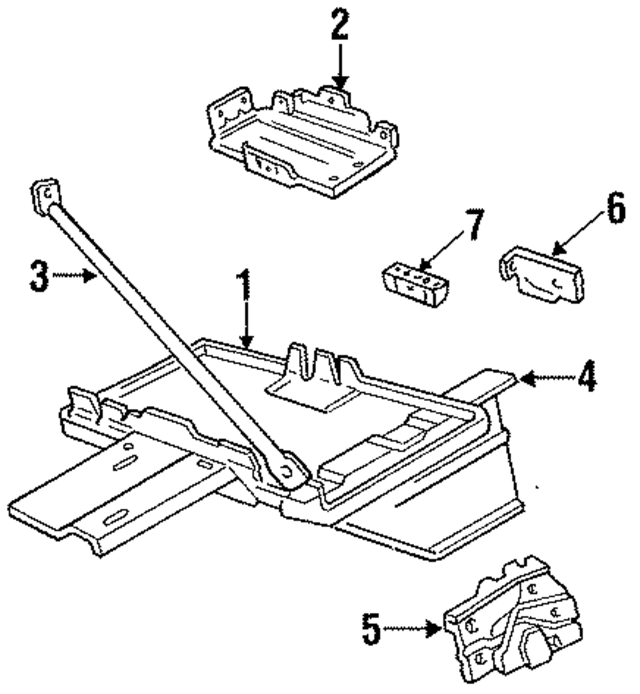 2
7
6
3
1
4
5