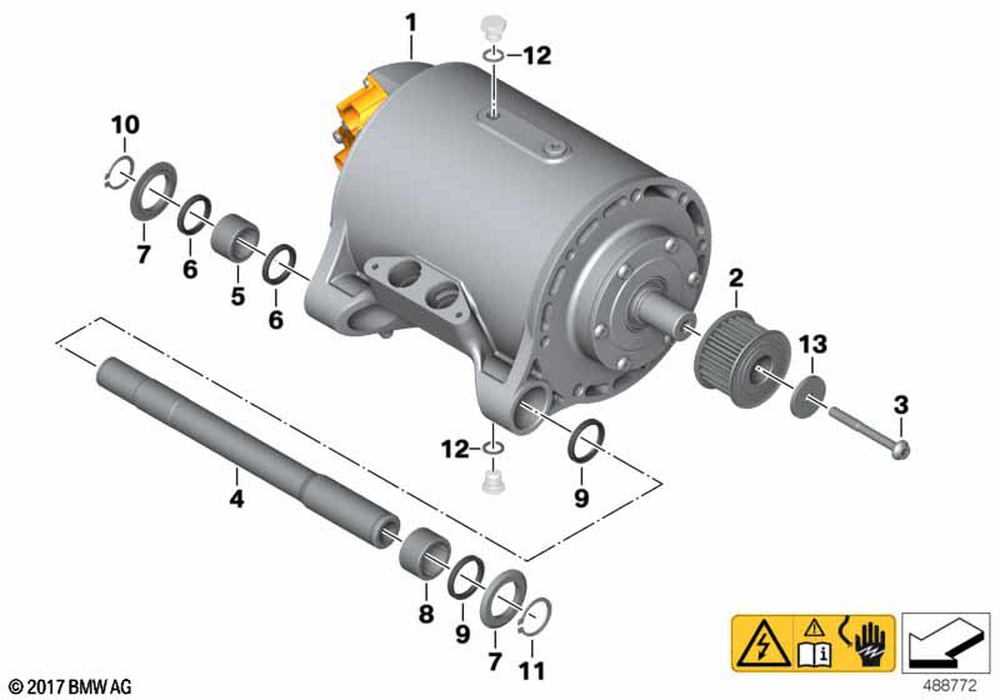 1
12
10
7
6
5
6
2
13
3
4
12
9
8
9
7
11
© 2017 BMW AG
488772