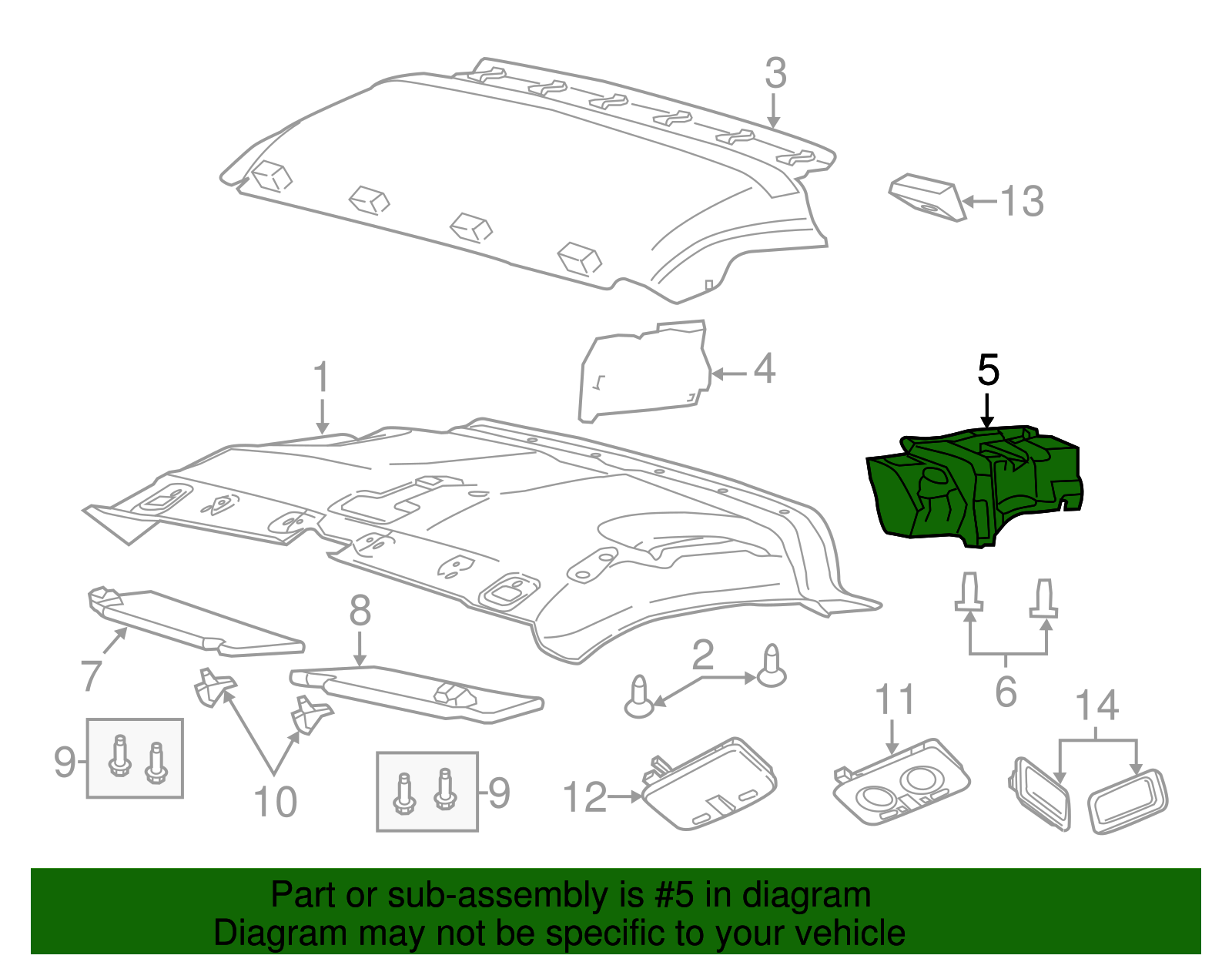 3
13
1
4
5
8
7
2
6
11
14
9
10
9
12

Part or sub-assembly is #5 in diagram
Diagram may not be specific to your vehicle