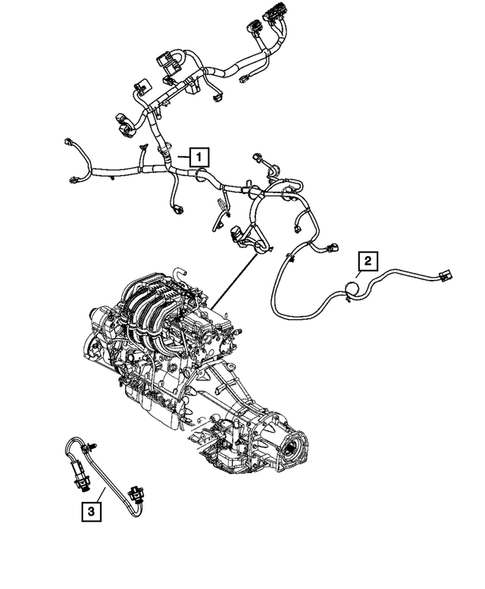 1
2
3