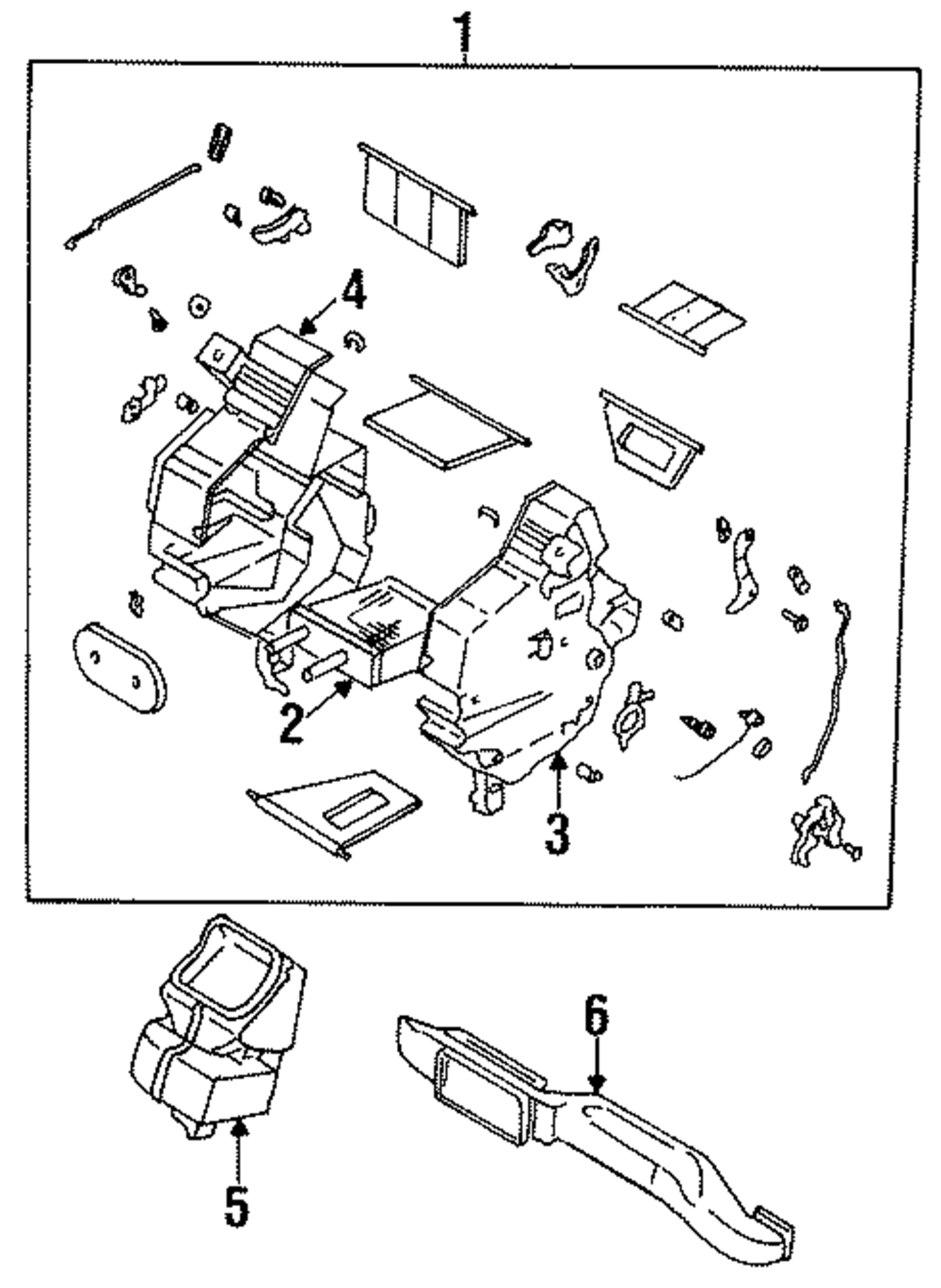 1
4
2
3
6
5