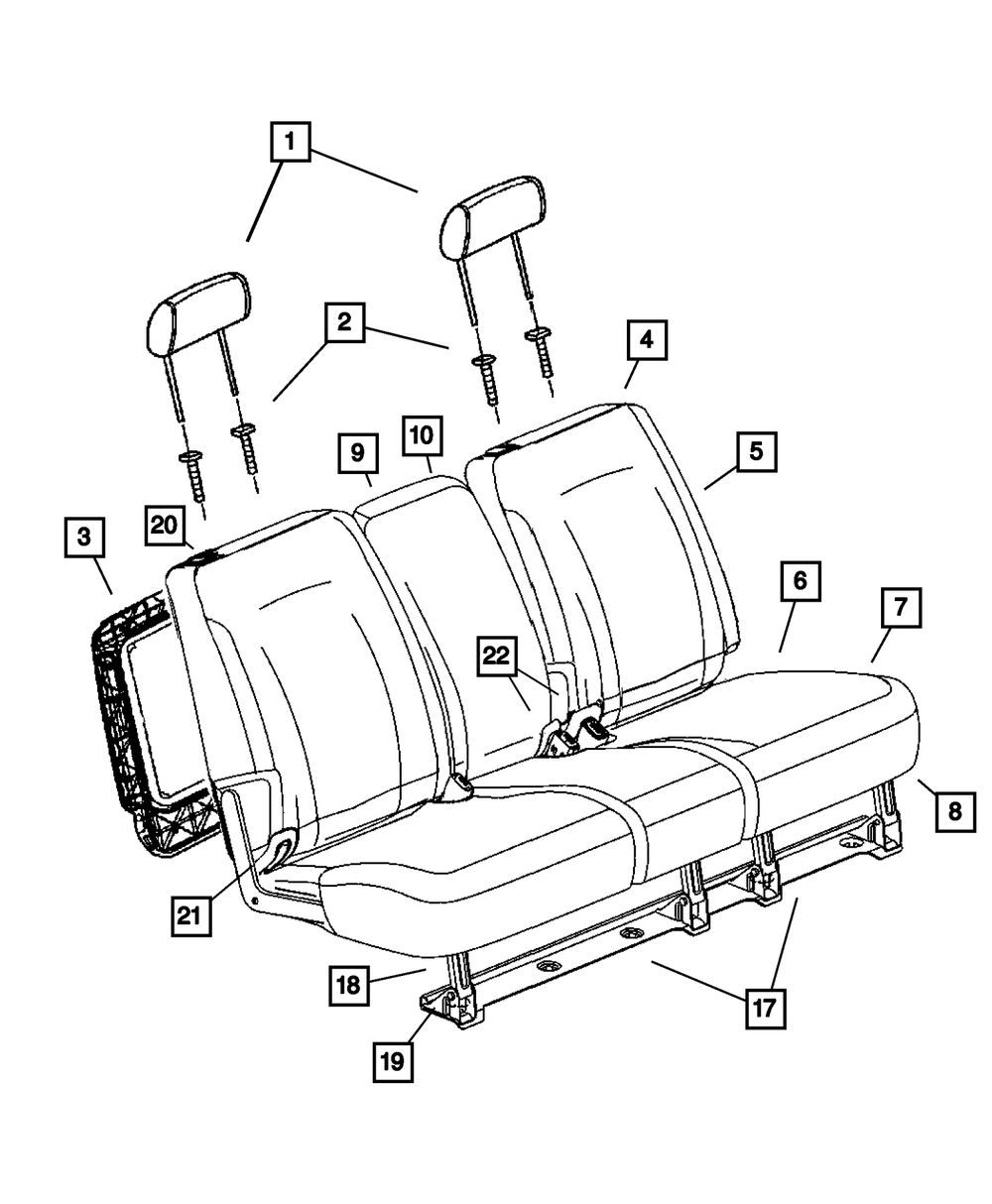 1
2
4
9
10
5
20
3
6
7
22
8
21
18
17
19