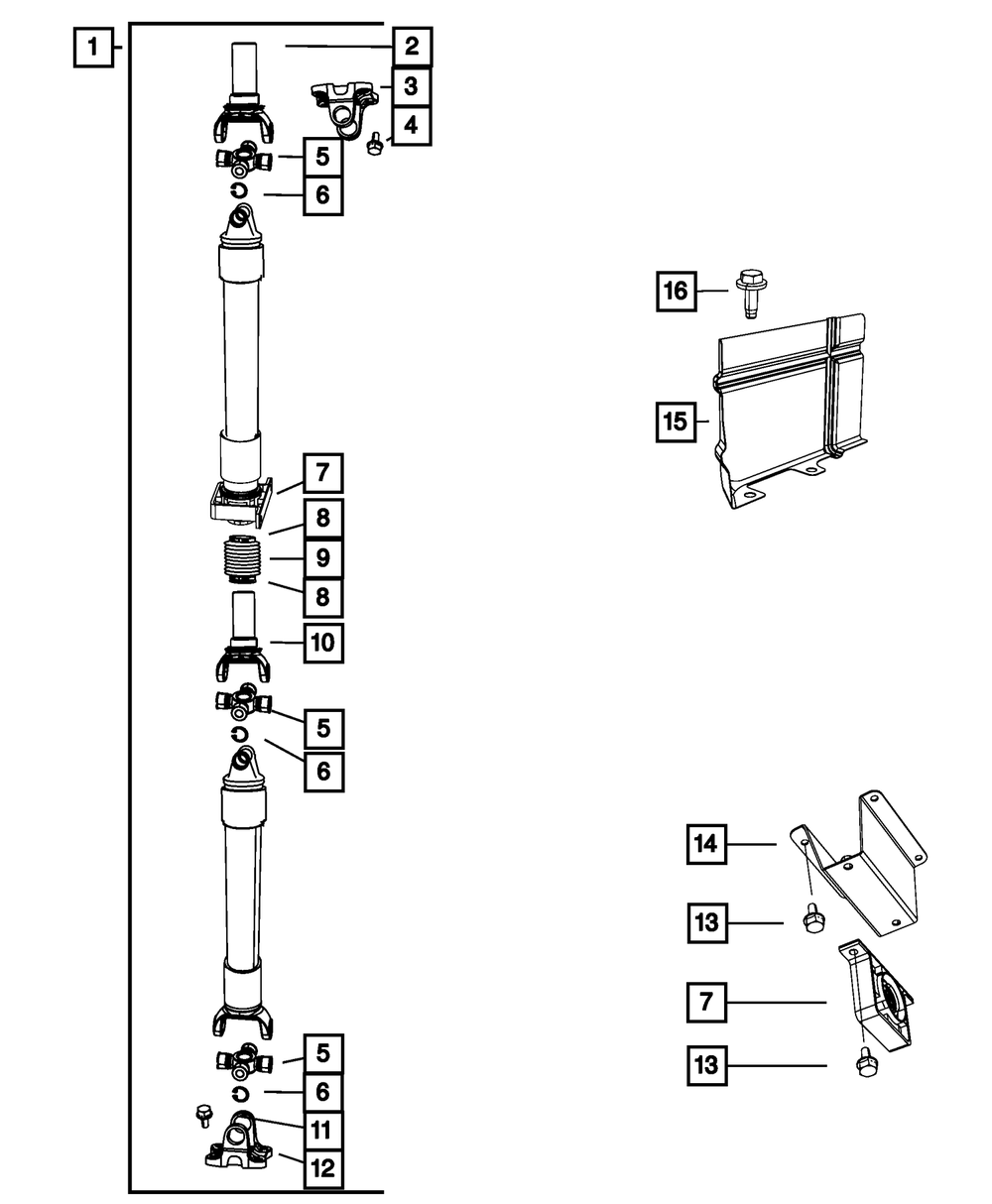 1
2
3
4
5
6
7
8
9
8
10
5
6
5
6
11
12
16
15
14
13
7
13