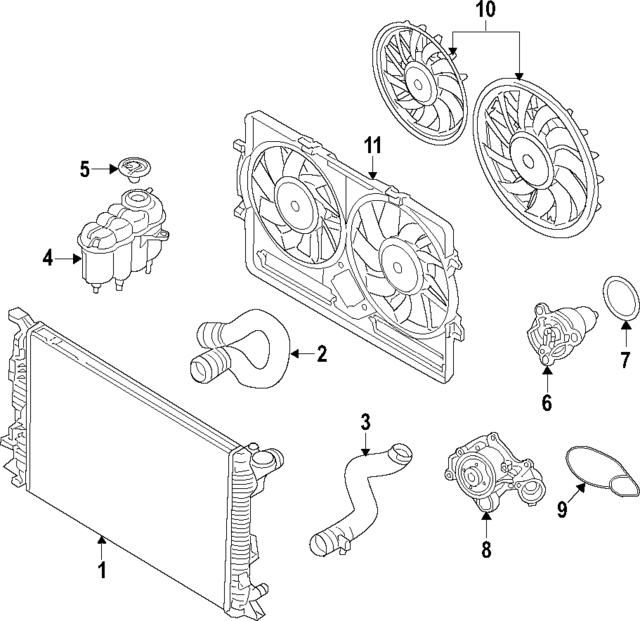 10
11
5
4
2
7
6
3
9
8
1