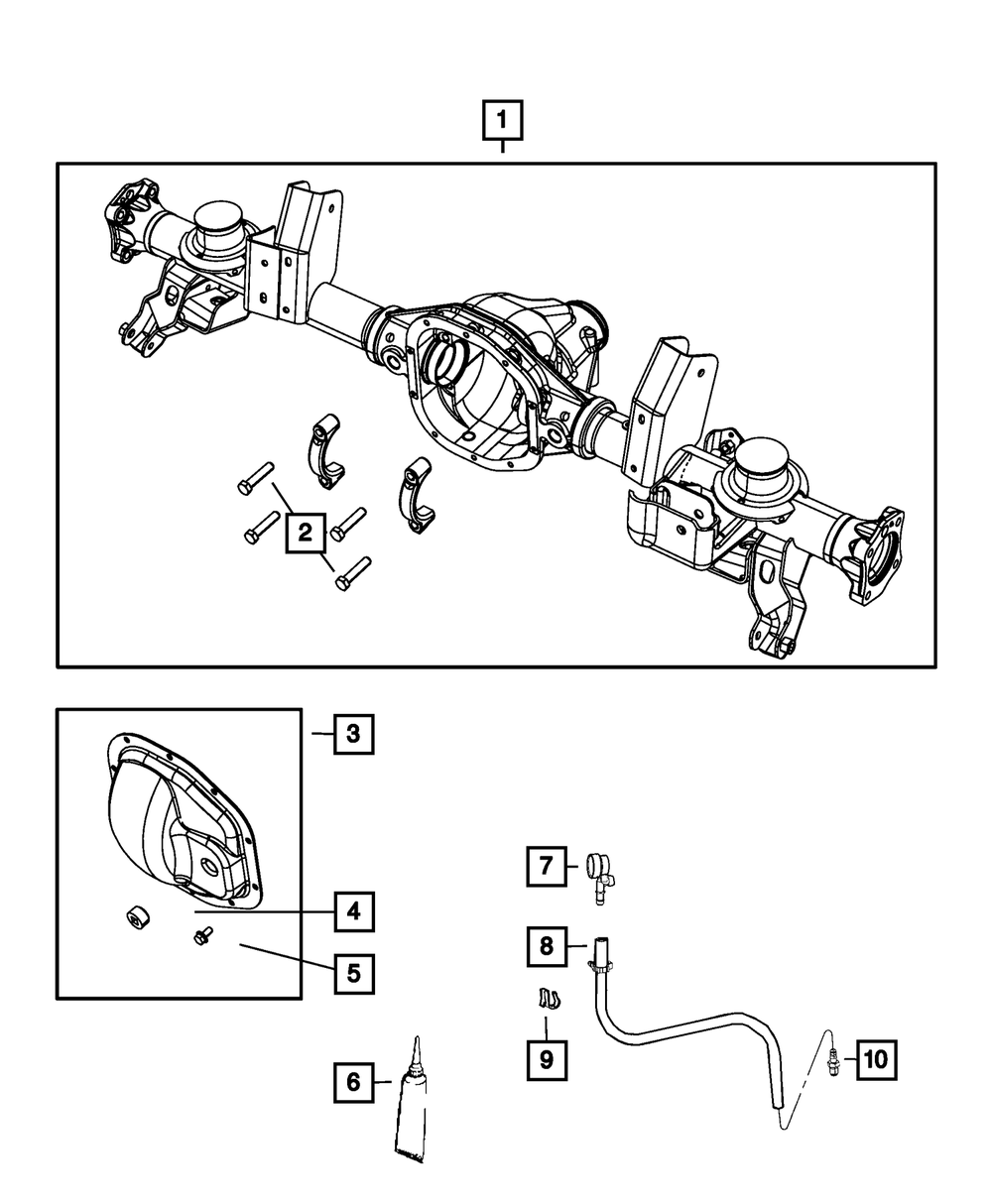 1
2
3
4
5
6
7
8
9
10