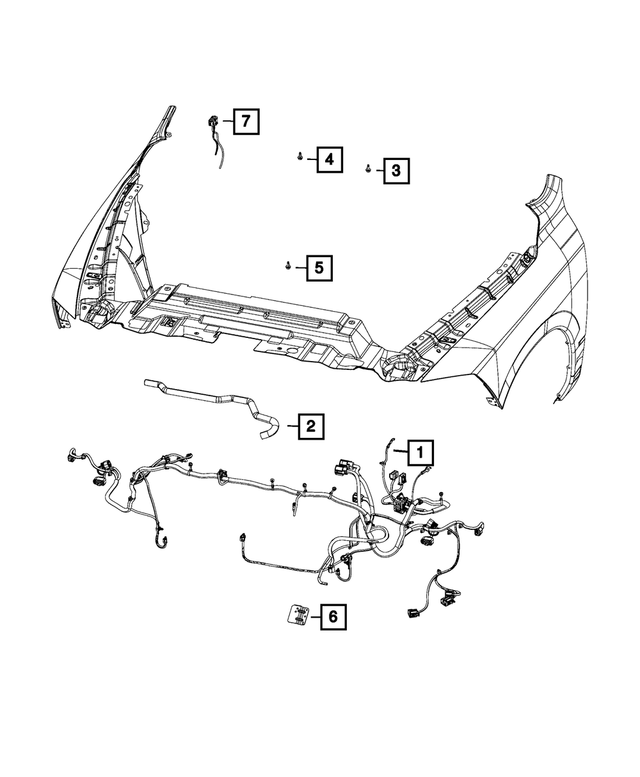 7
4
3
5
2
1
6