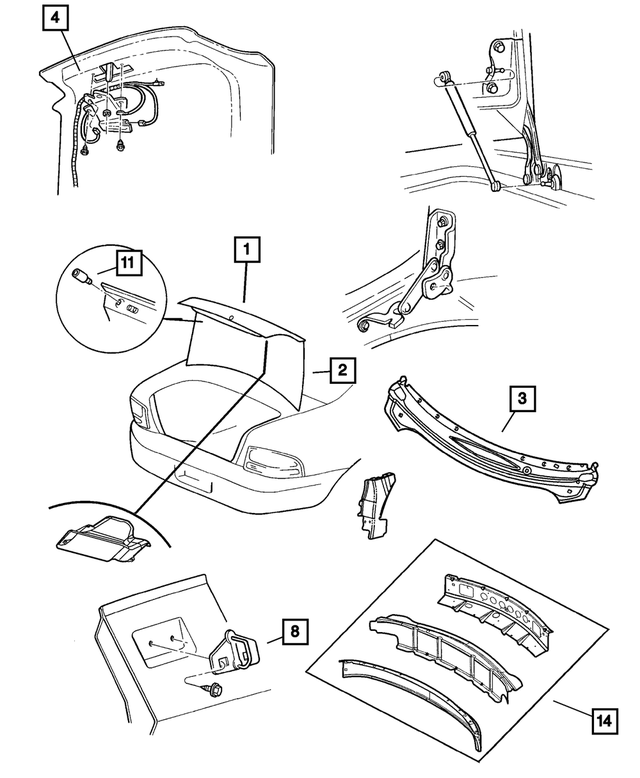 4
11
1
2
3
8
14