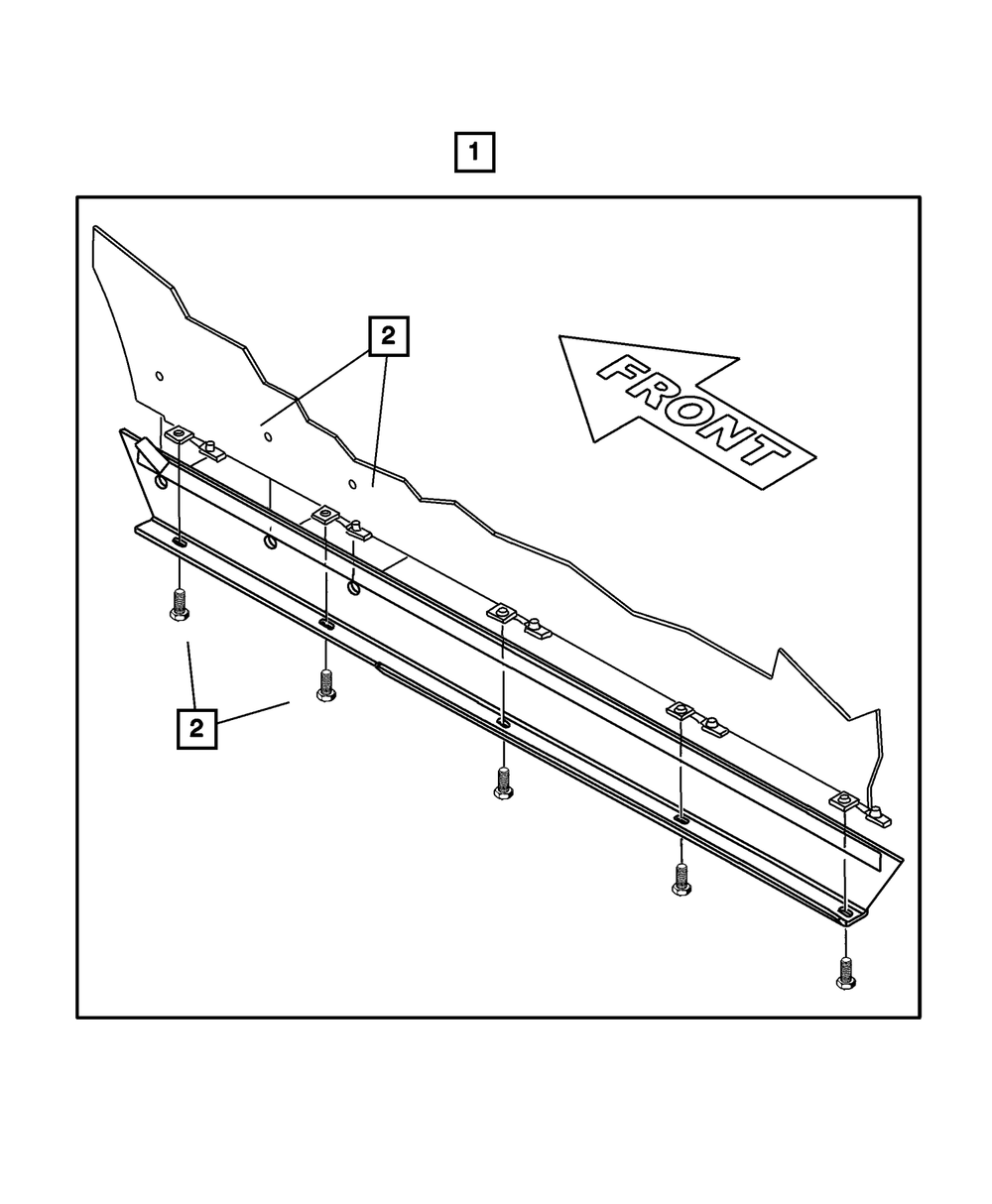 1

2

FRONT

2