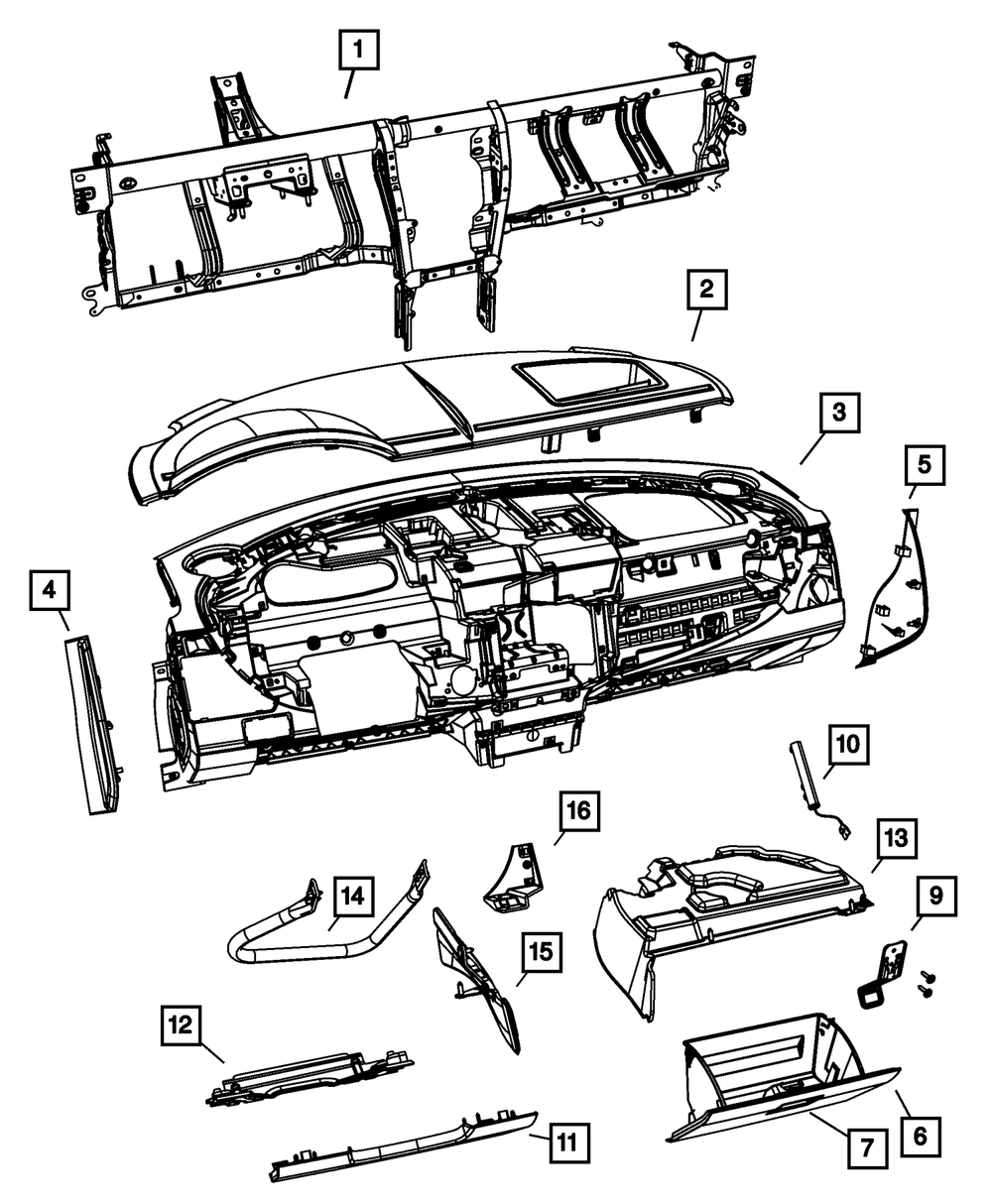 1
2
3
5
4
10
16
13
14
9
15
12
11
7
6