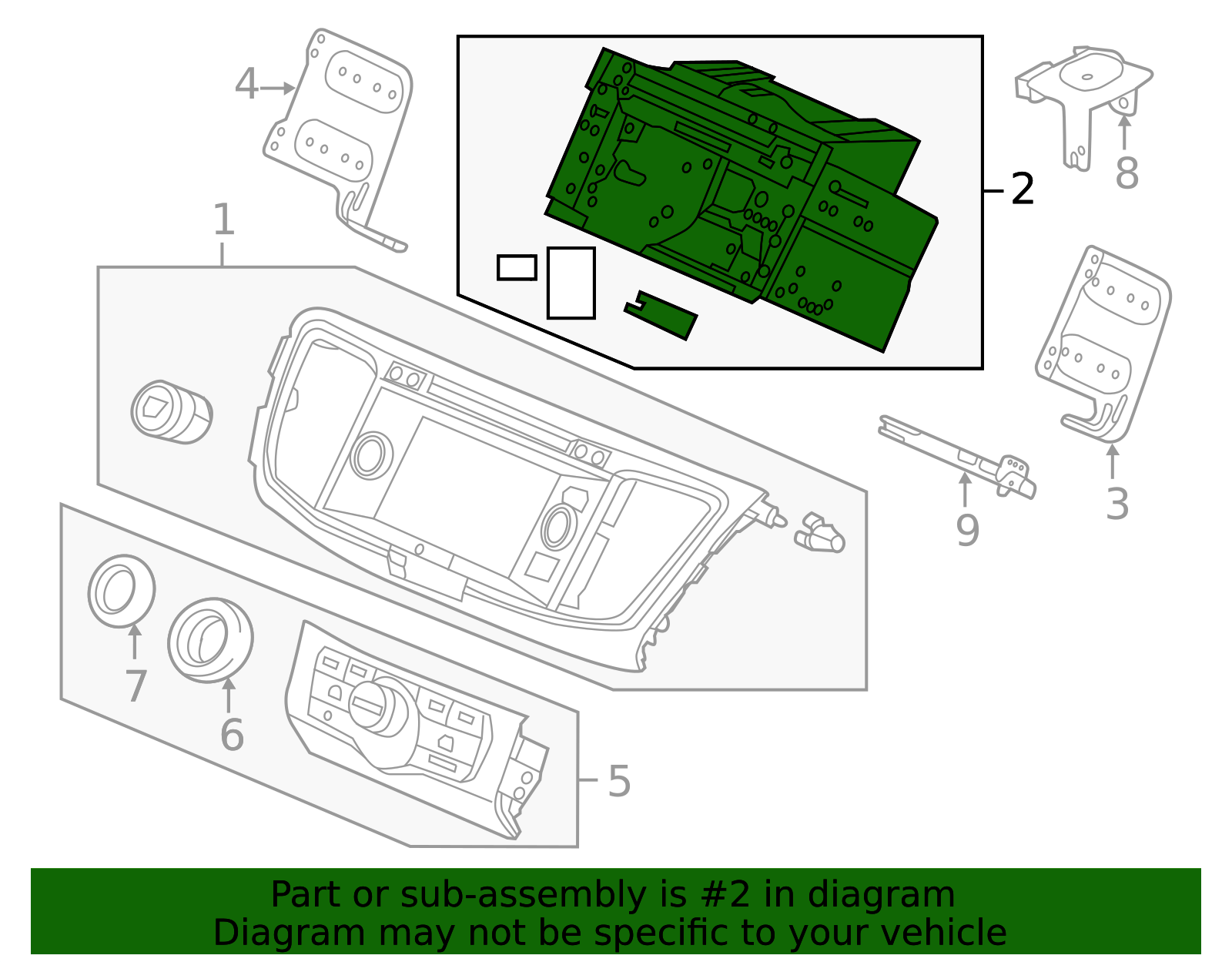 4
2
8
1
3
9
7
6
5

Part or sub-assembly is #2 in diagram
Diagram may not be specific to your vehicle