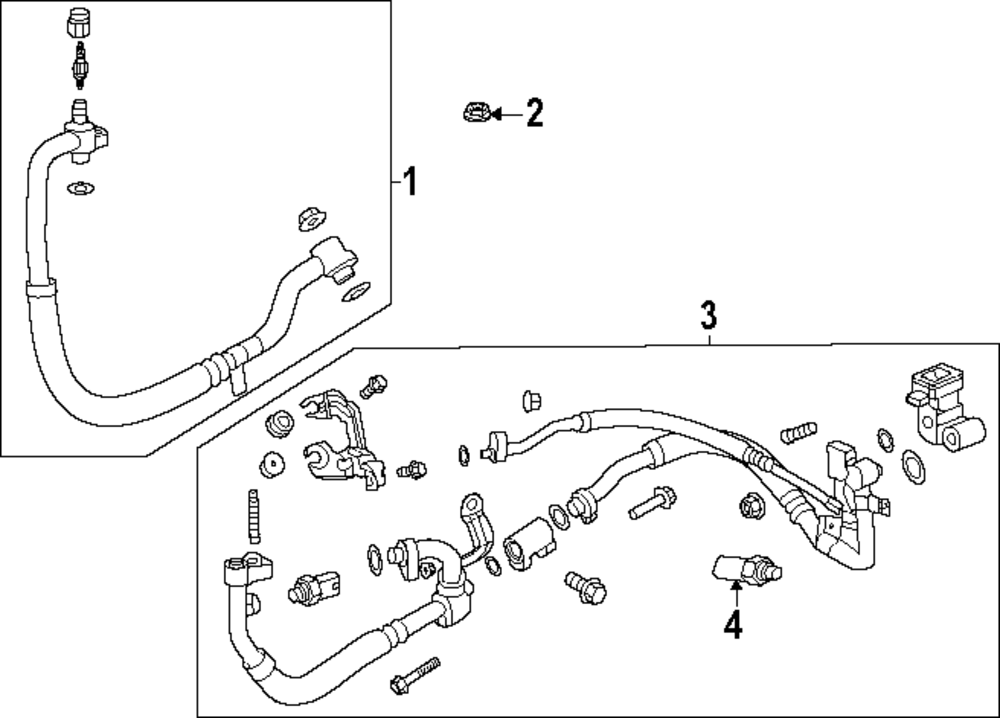 2
1
3
4