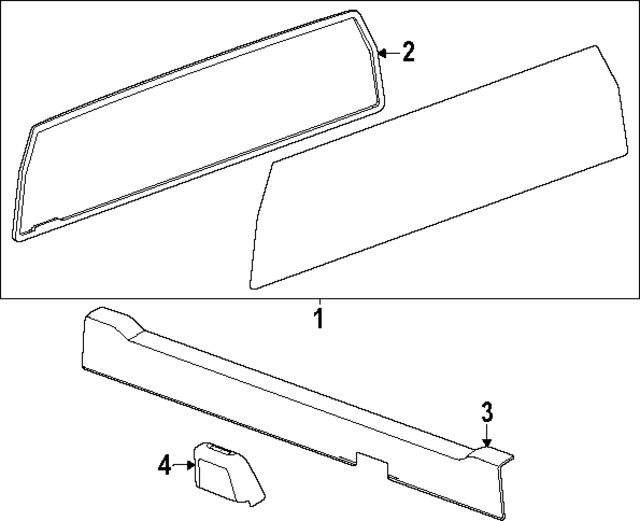 2
1
3
4