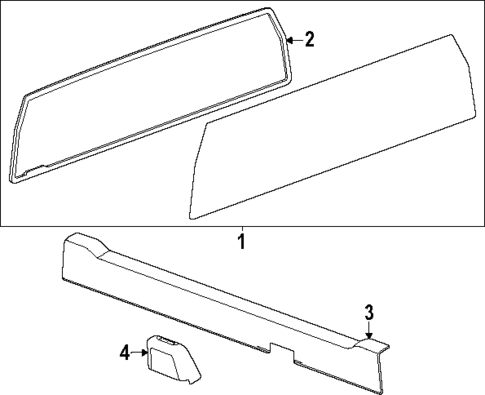 2
1
3
4