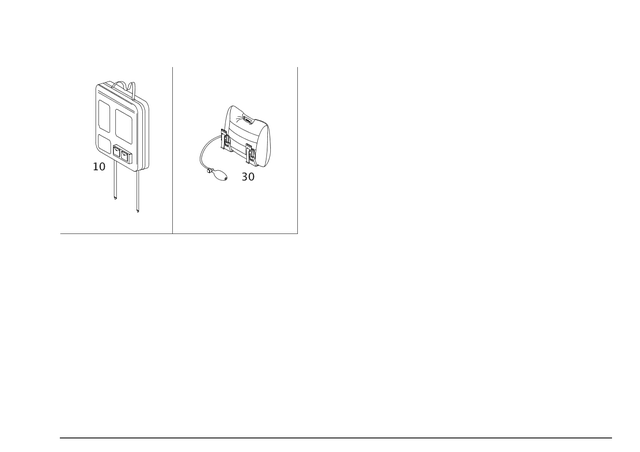 10

30