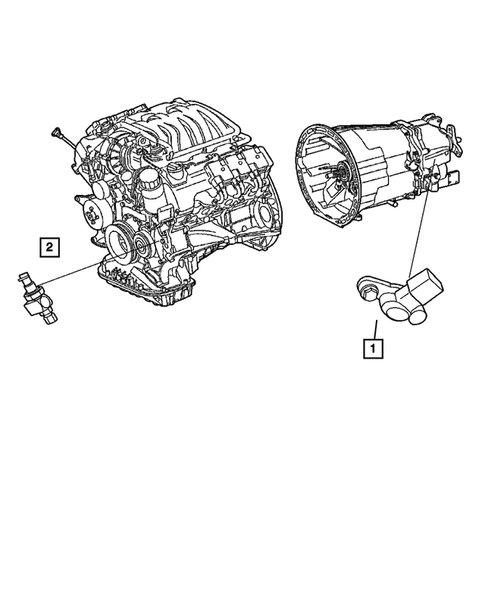 2

1