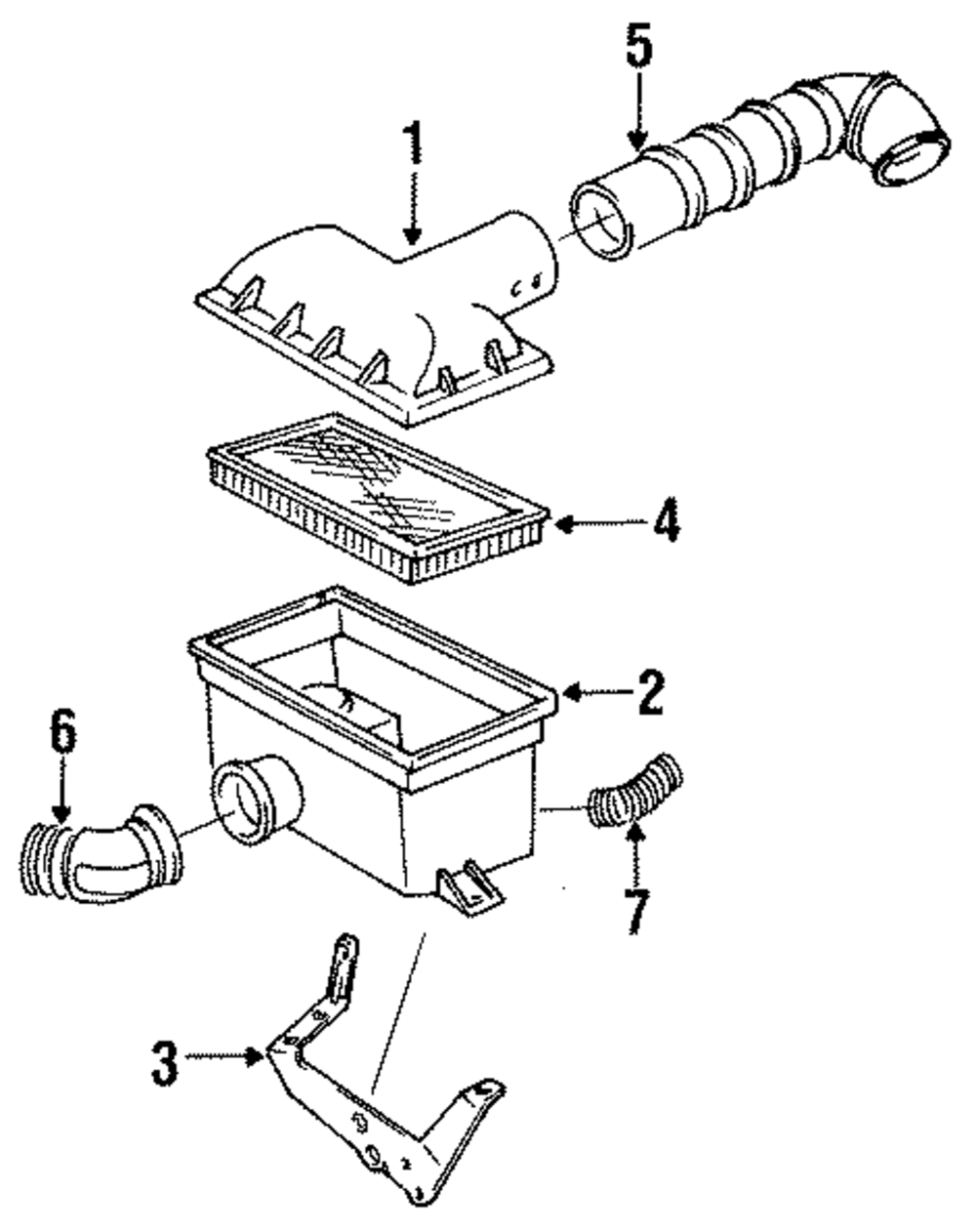 5
1
4
2
6
7
3