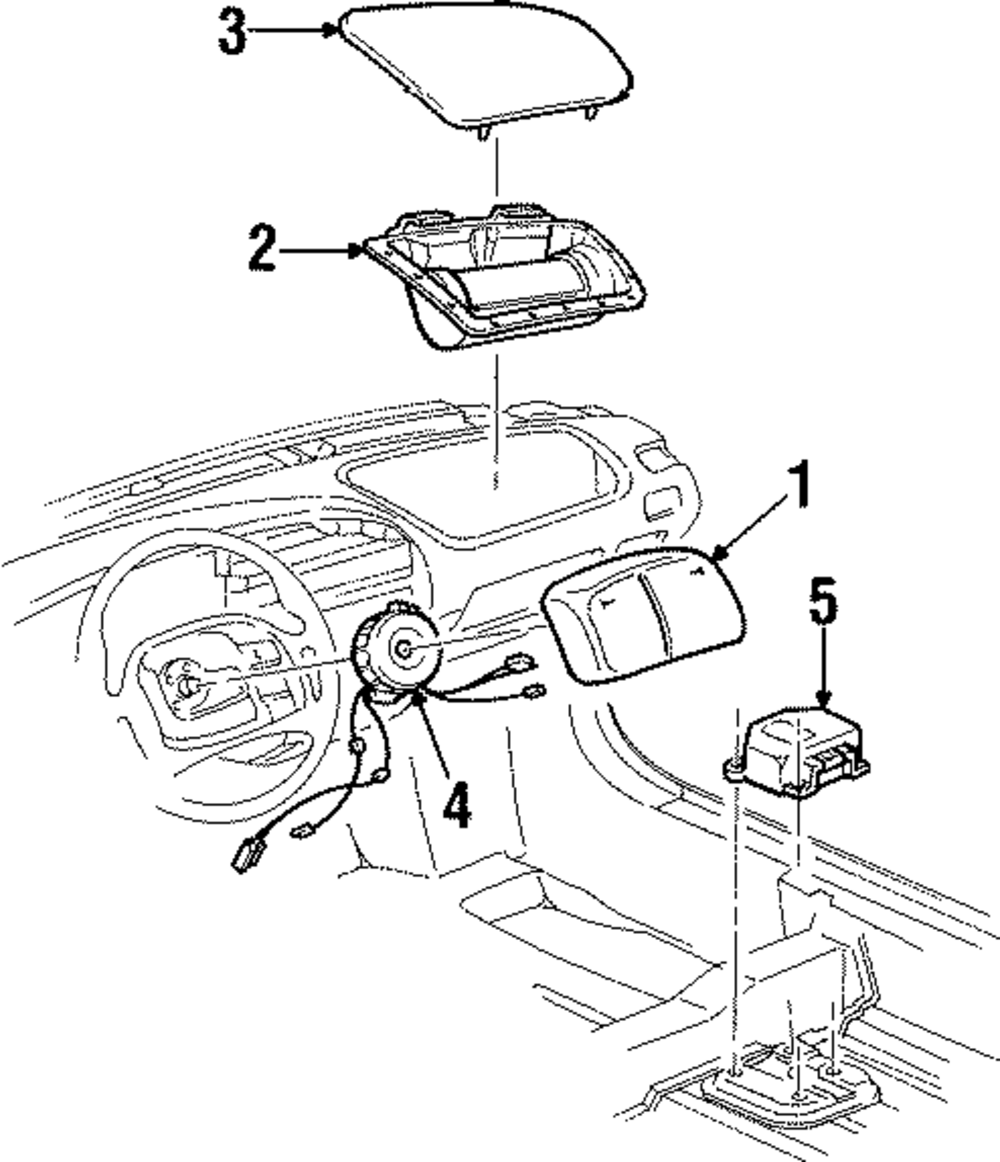 3
2
1
5
4