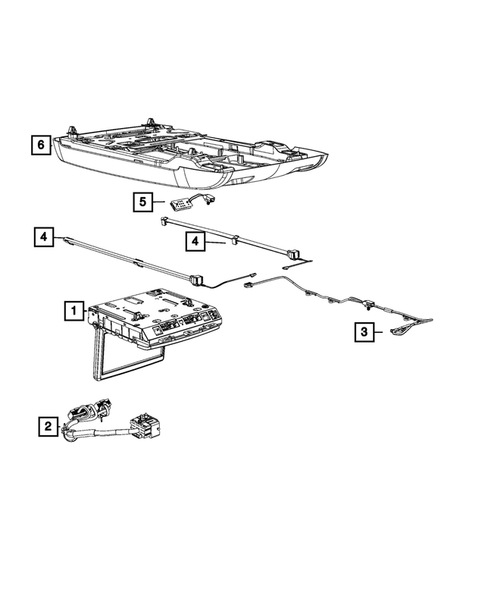 6

5

4

4

1

3

2