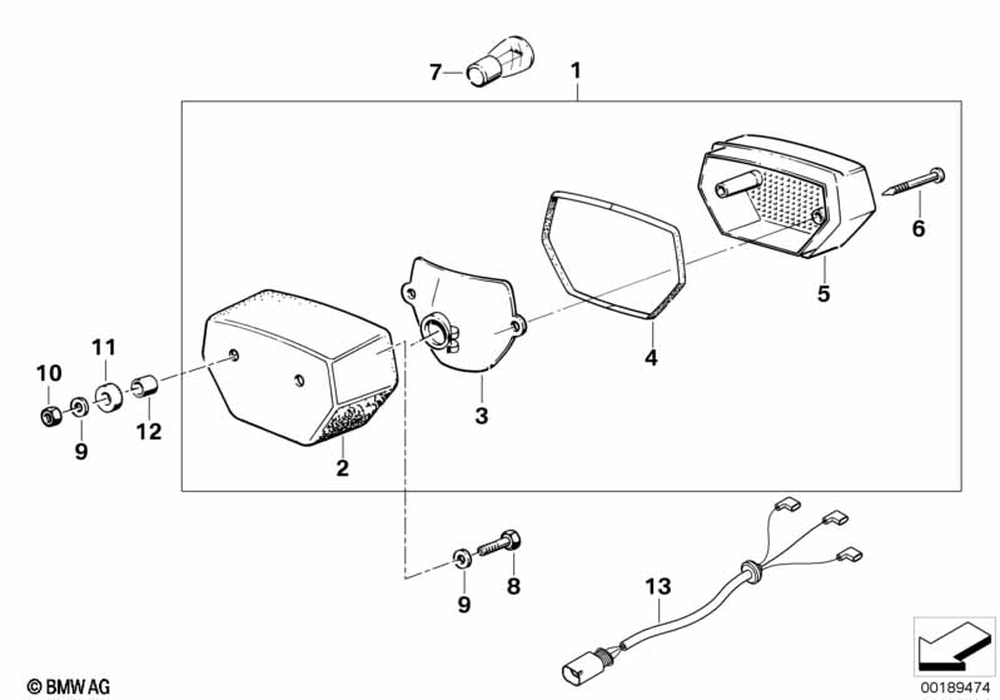 7
1
6
5
4
3
11
10
9
12
2
9
8
13
© BMW AG
00189474