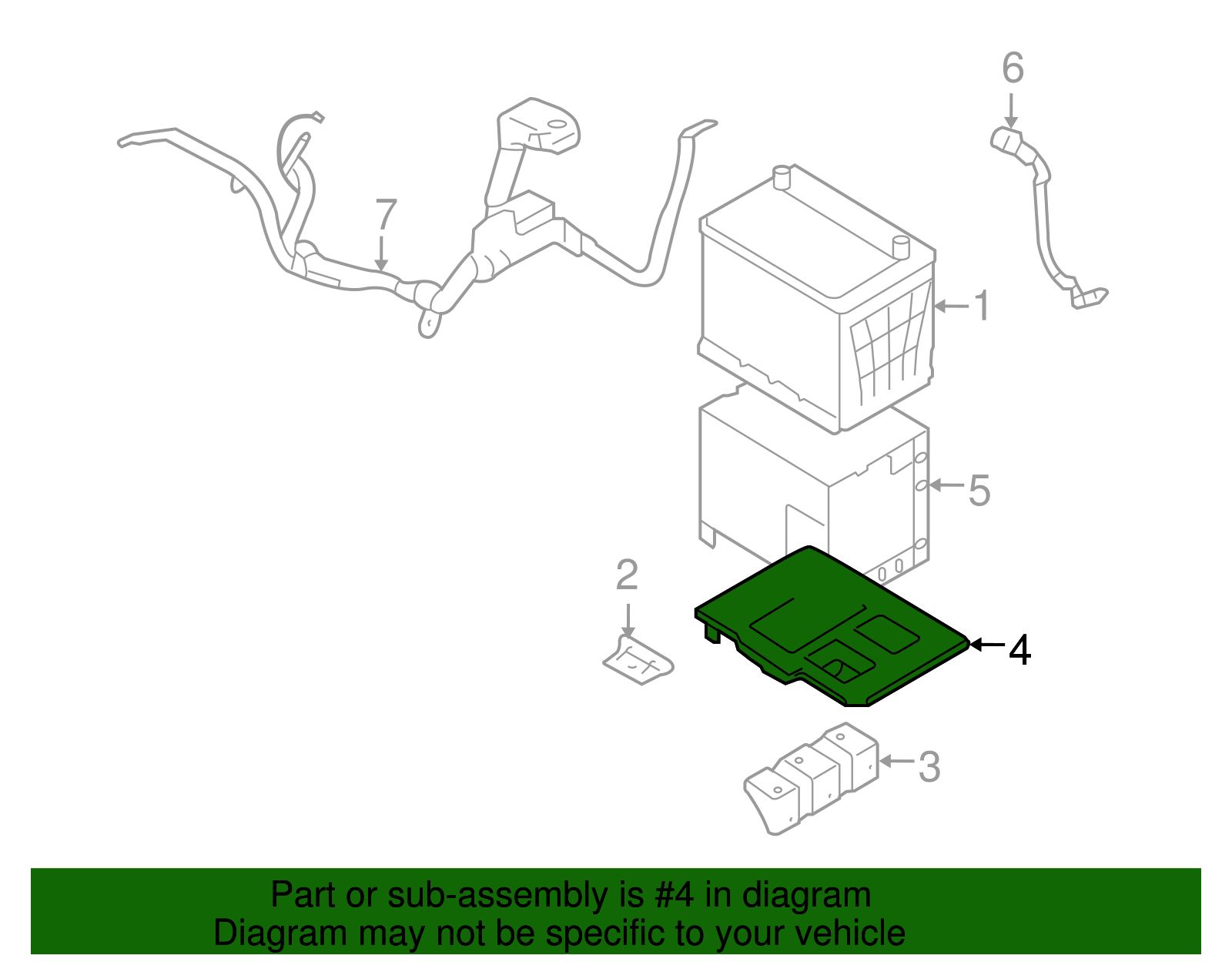 6

7

1

5

2

4

3

Part or sub-assembly is #4 in diagram
Diagram may not be specific to your vehicle