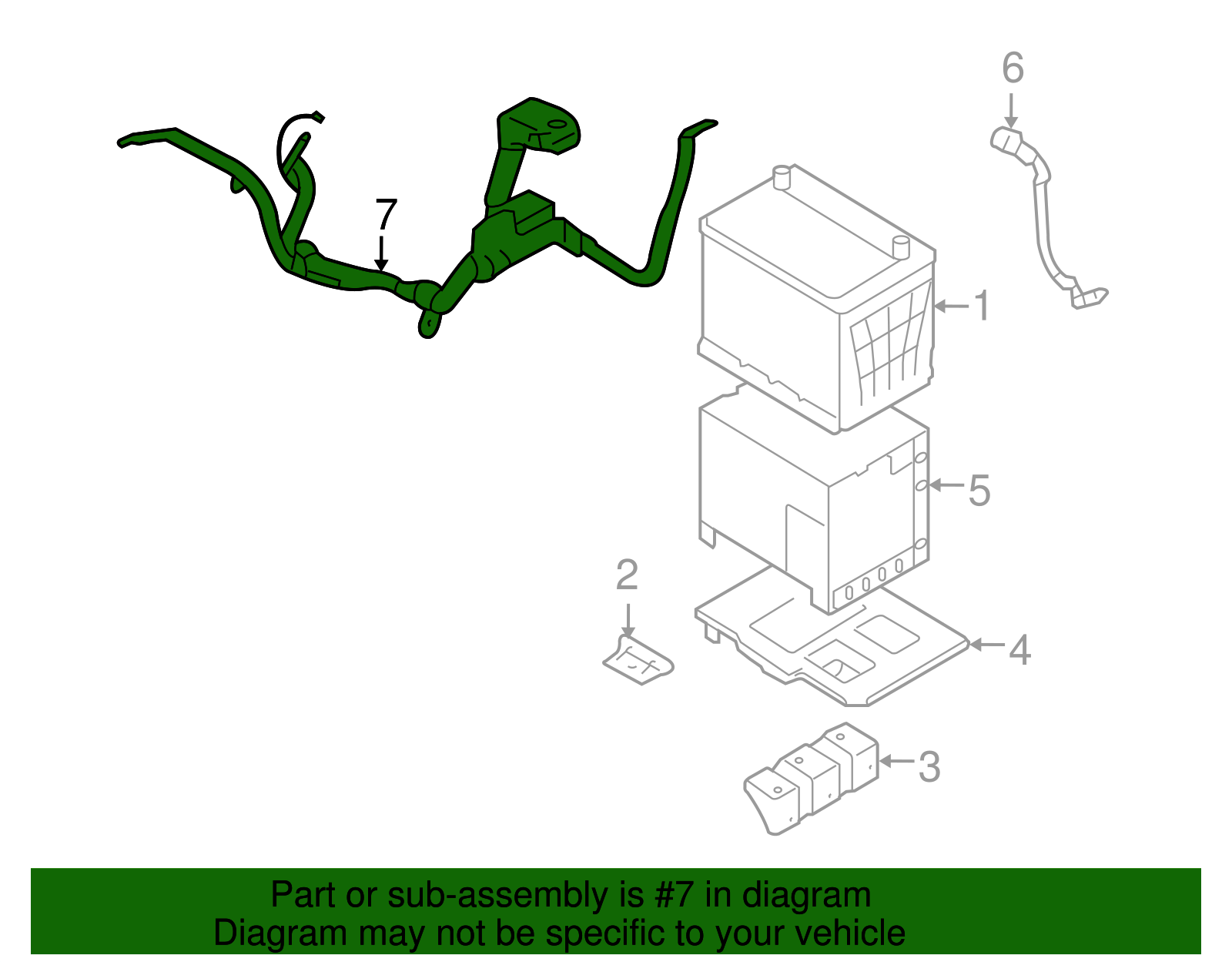 6

7

1

5

2

4

3

Part or sub-assembly is #7 in diagram
Diagram may not be specific to your vehicle