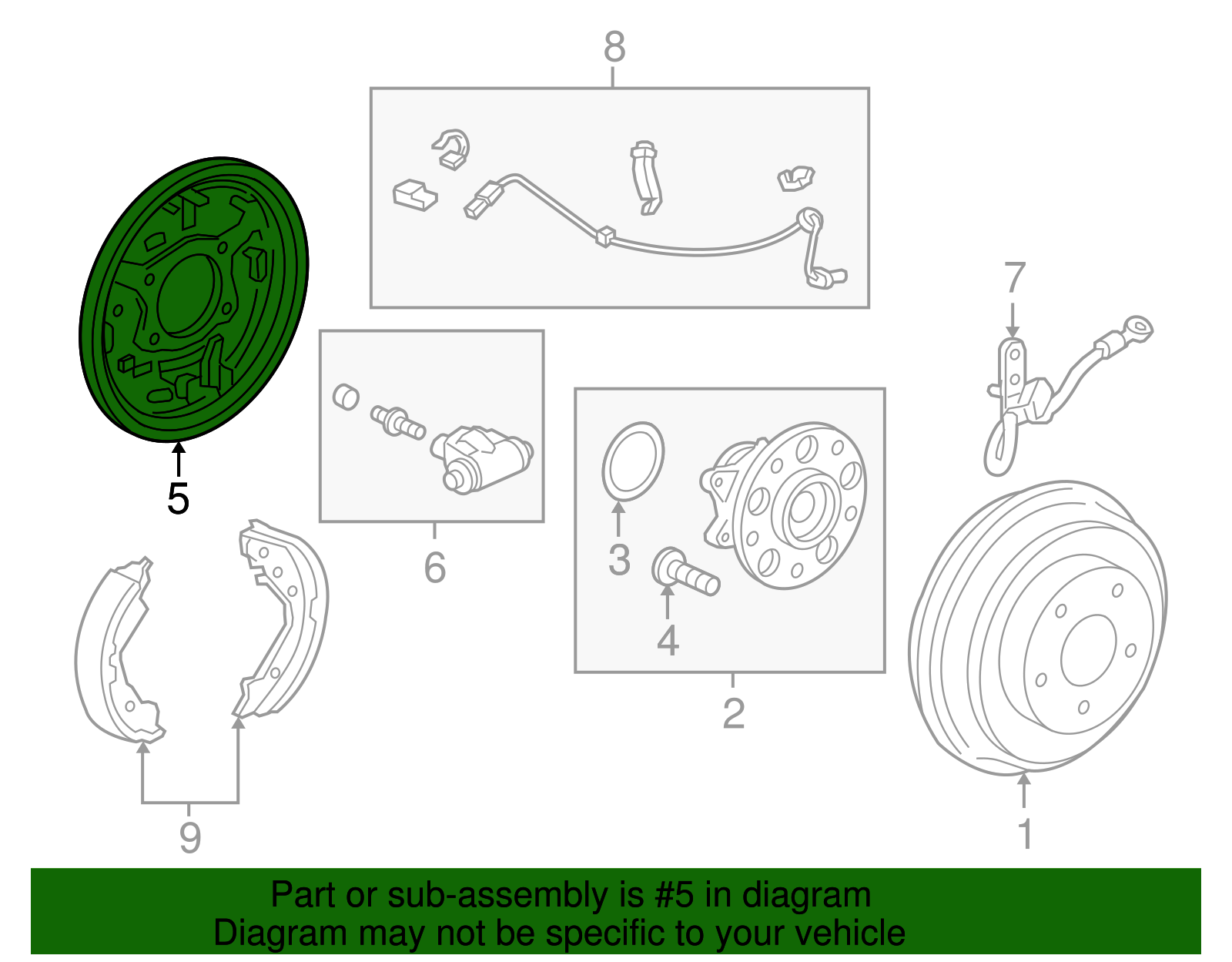 8

7

5

6

3

4

2

9

1

Part or sub-assembly is #5 in diagram
Diagram may not be specific to your vehicle