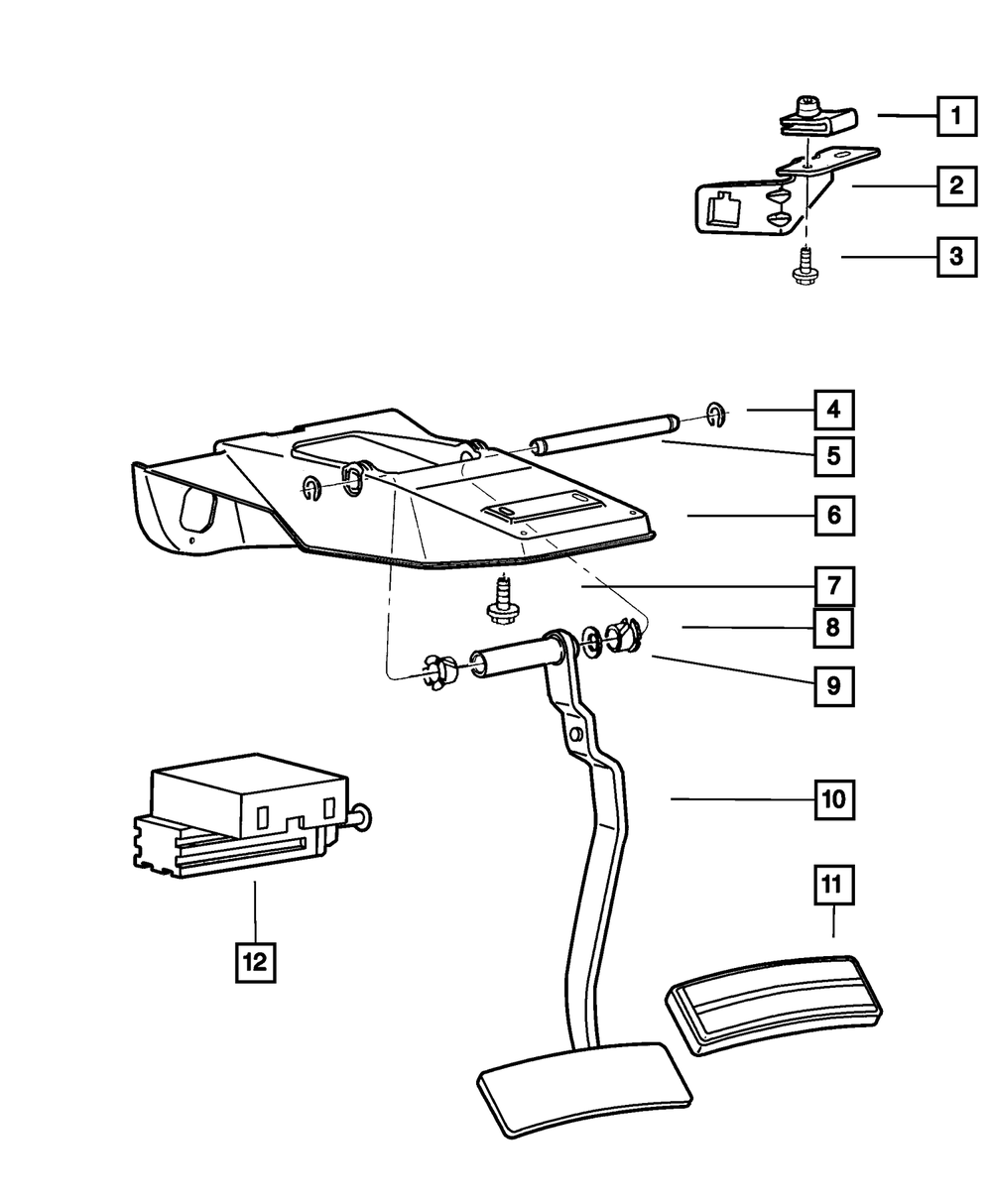 1
2
3
4
5
6
7
8
9
10
11
12