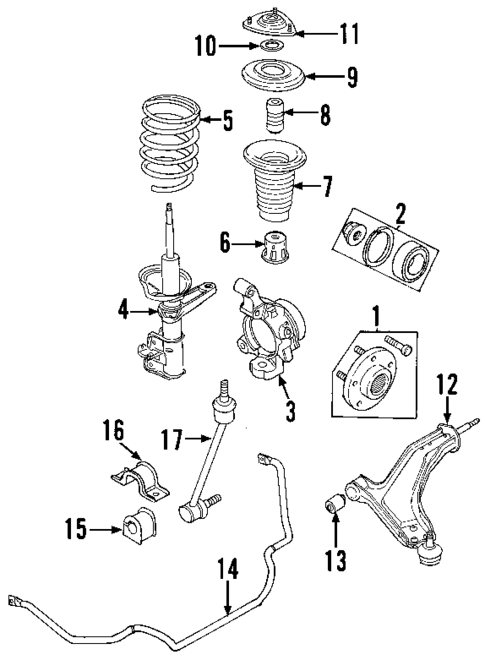 11
10
9
5
8
7
2
6
4
1
3
12
16
17
15
13
14