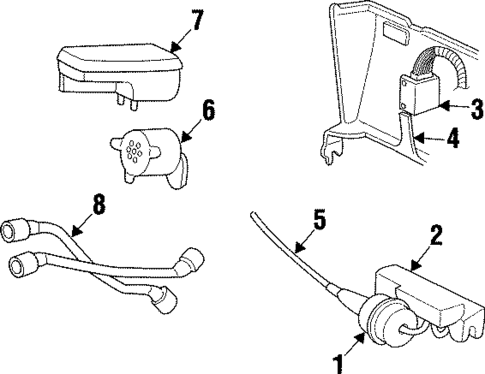 7

3

6

4

8

5

2

1