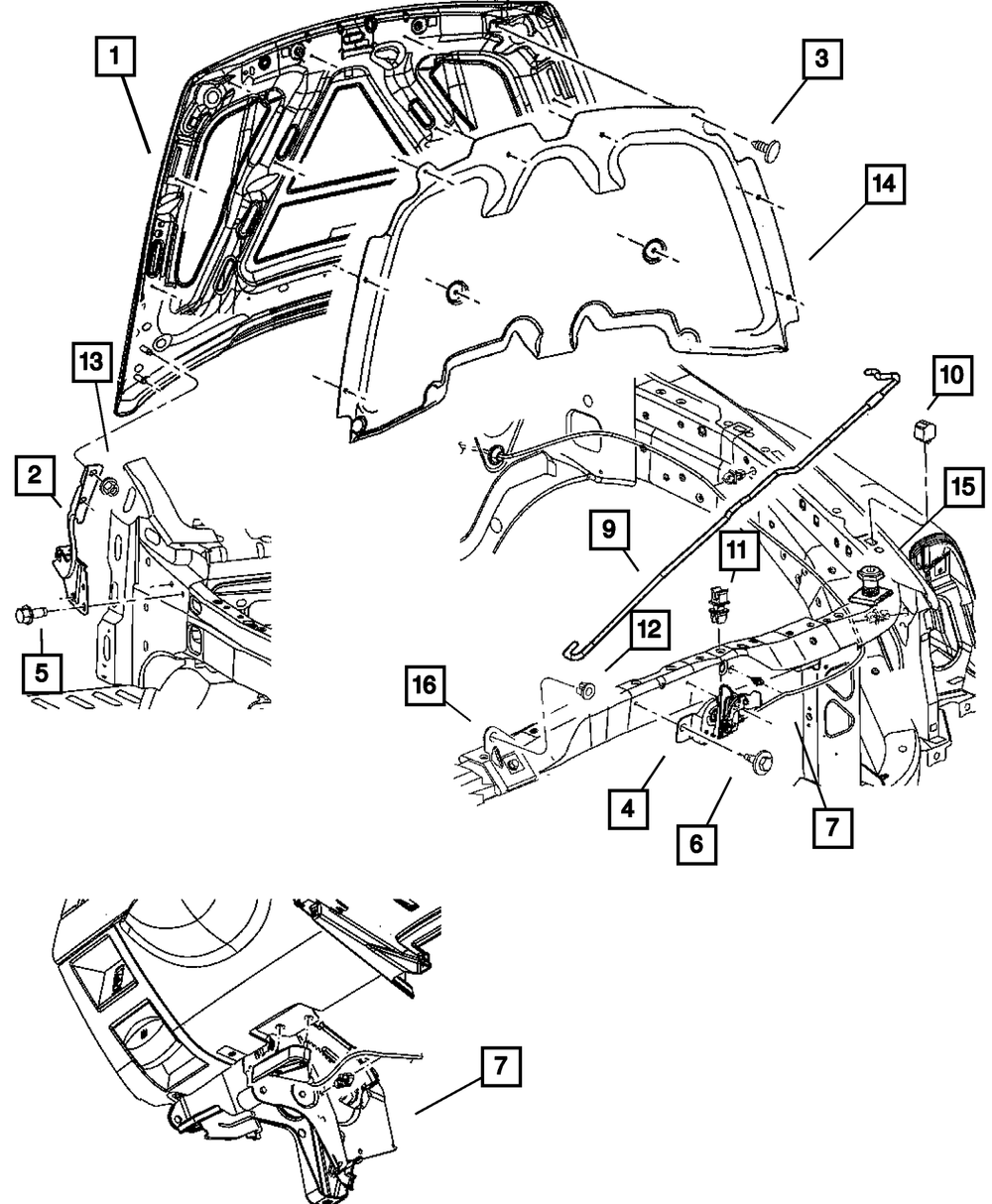 1
3
14
13
10
2
15
9
11
5
12
16
4
6
7
7