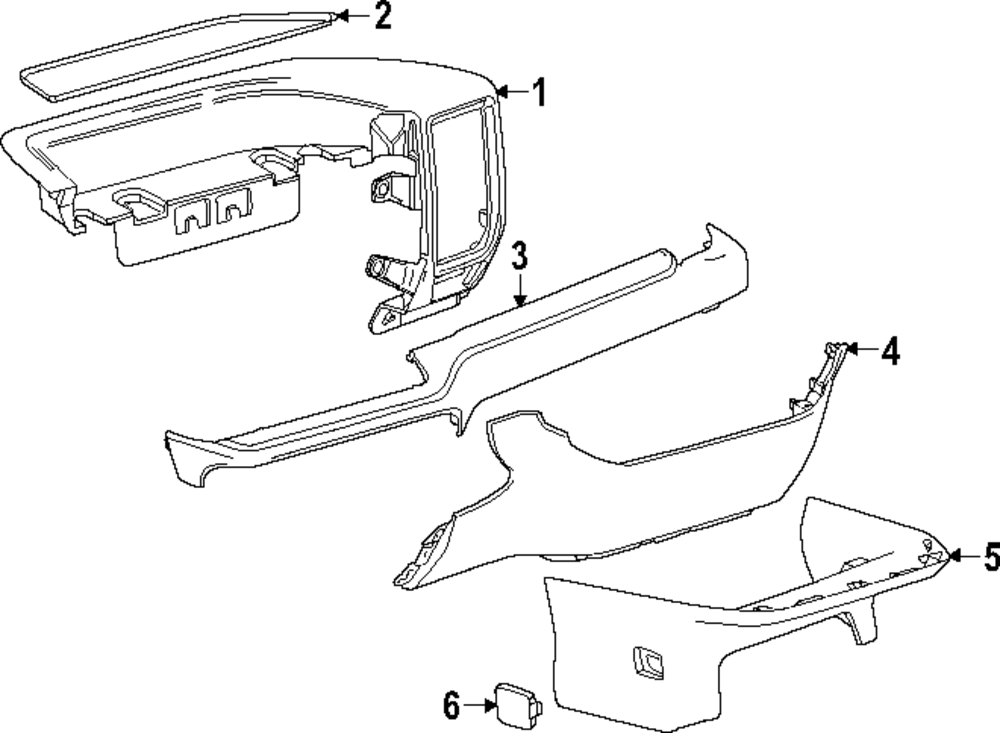 2
1
3
4
5
6