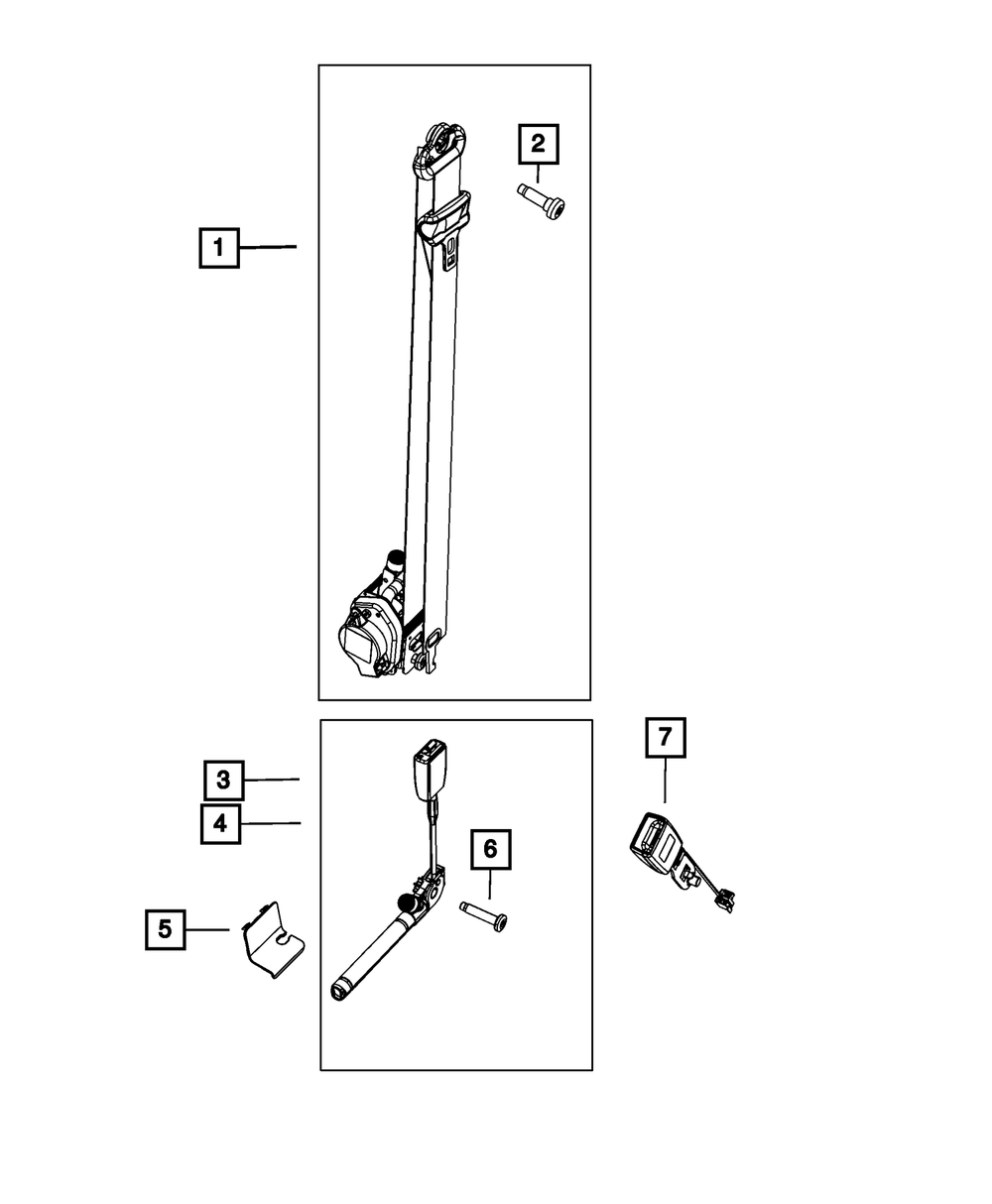 1
2
3
4
5
6
7