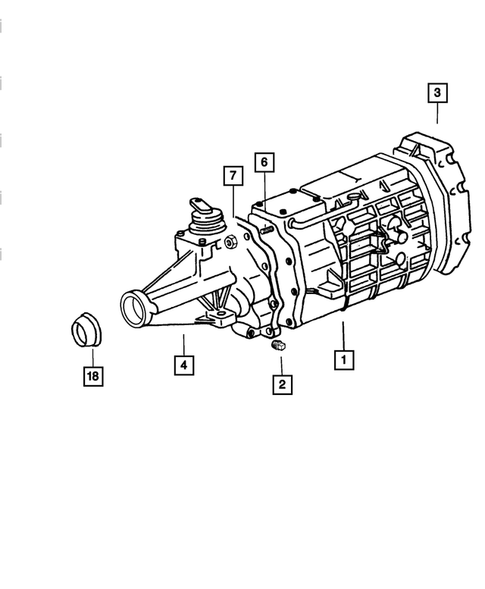 3
6
7
18
4
2
1