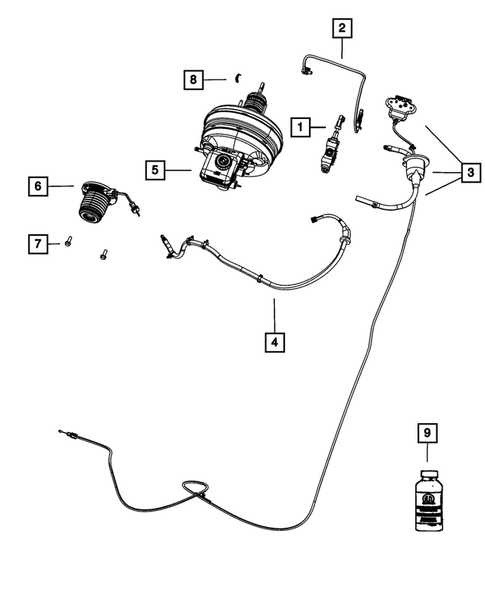 2
8
1
3
5
6
7
4
9