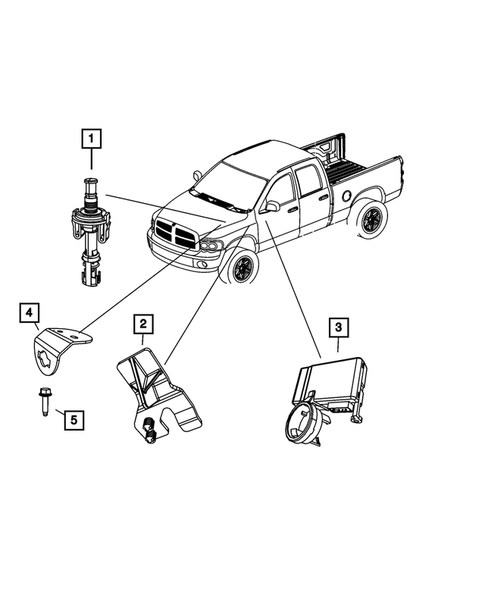 1

4

2

3

5