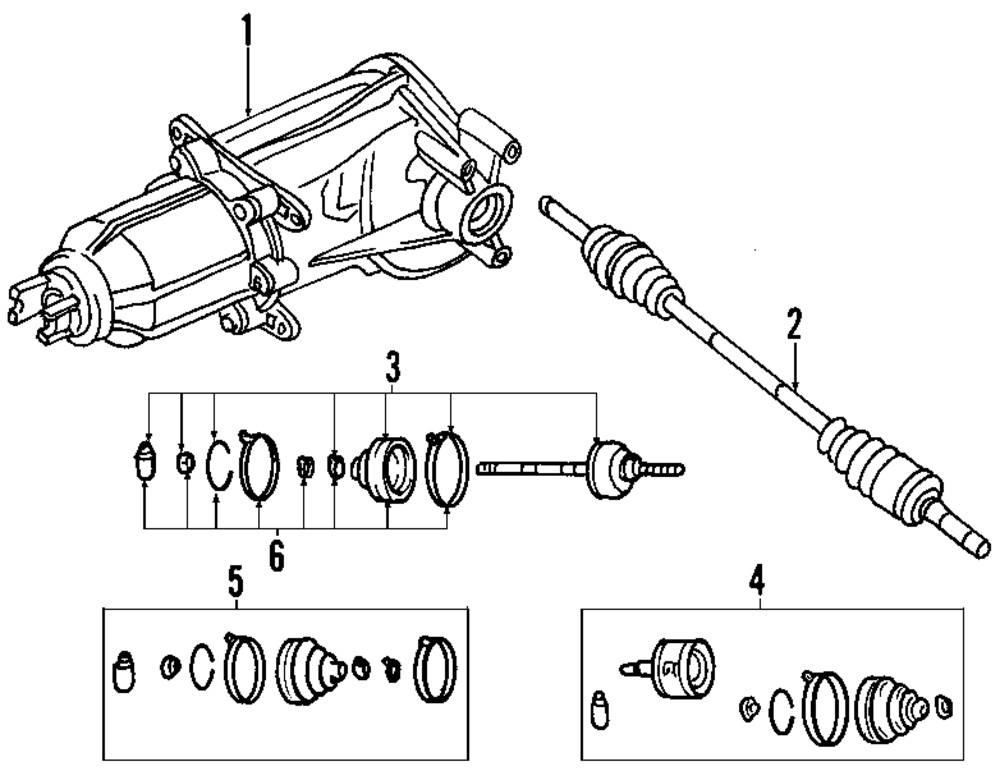 1
2
3
6
5
4