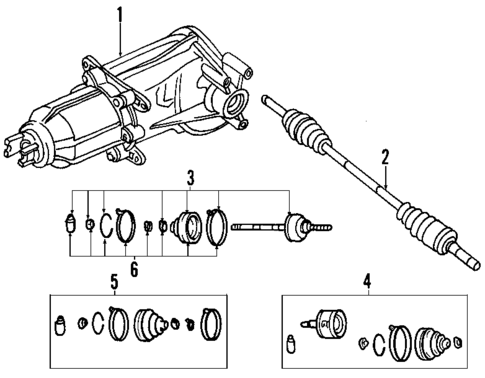 1
2
3
6
5
4