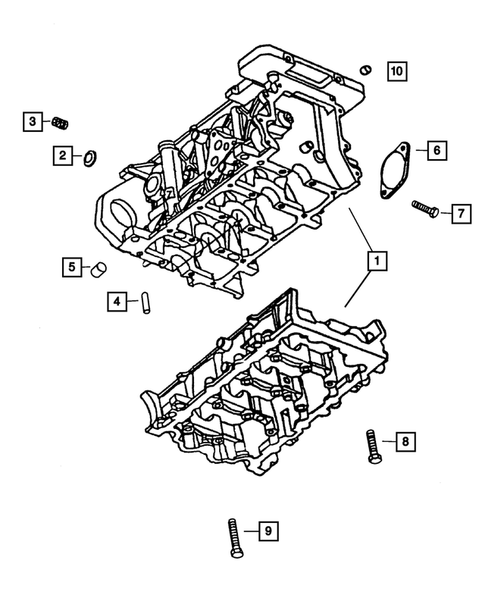 10
3
2
6
7
1
5
4
8
9