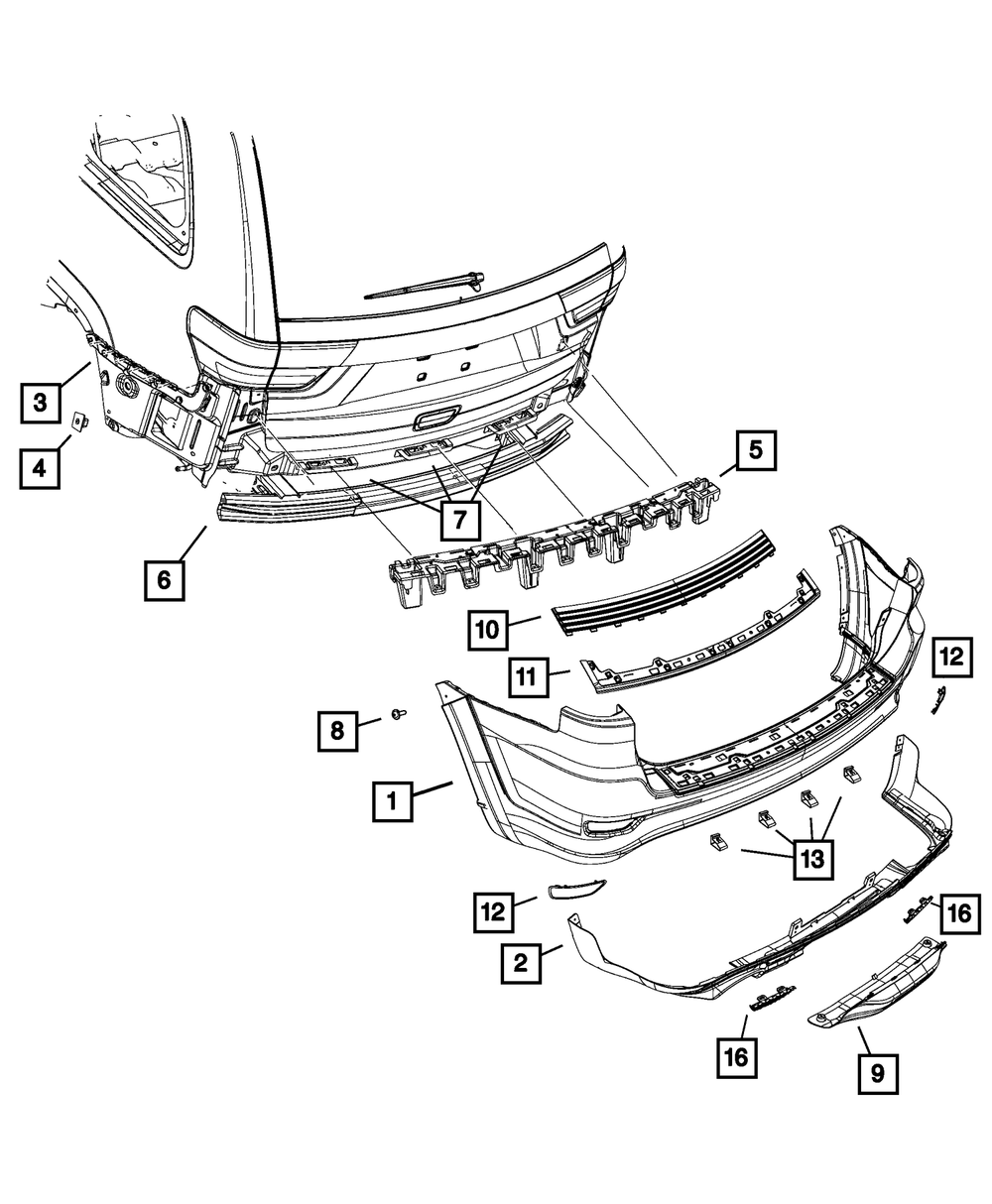 3
4
5
7
6
10
11
12
8
1
13
12
16
2
16
9