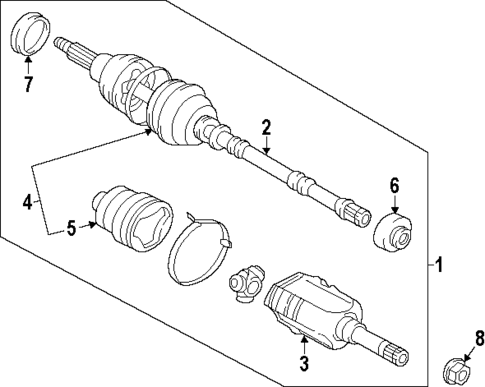 7
2
4
5
6
1
3
8