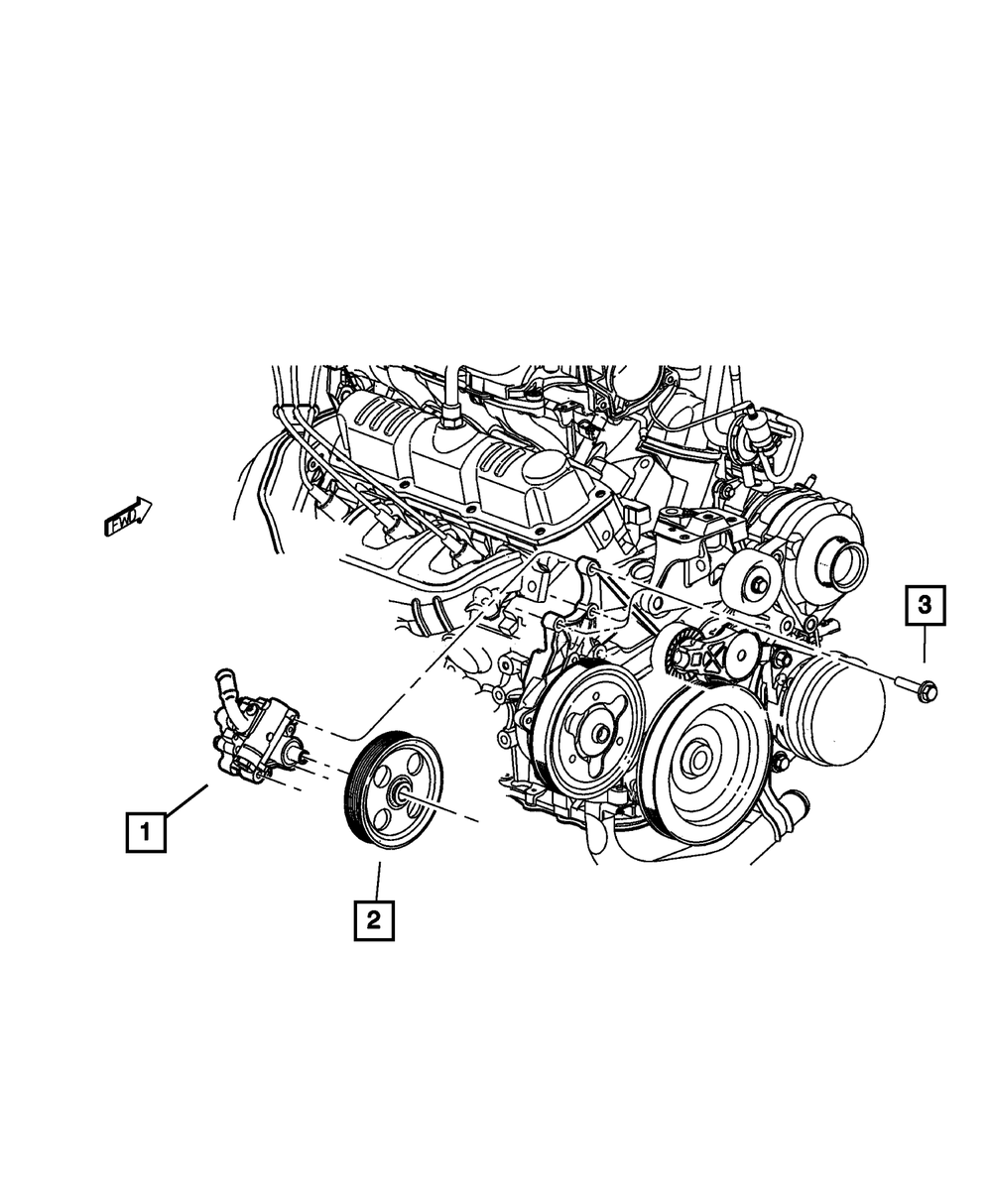 FWD

3

1

2