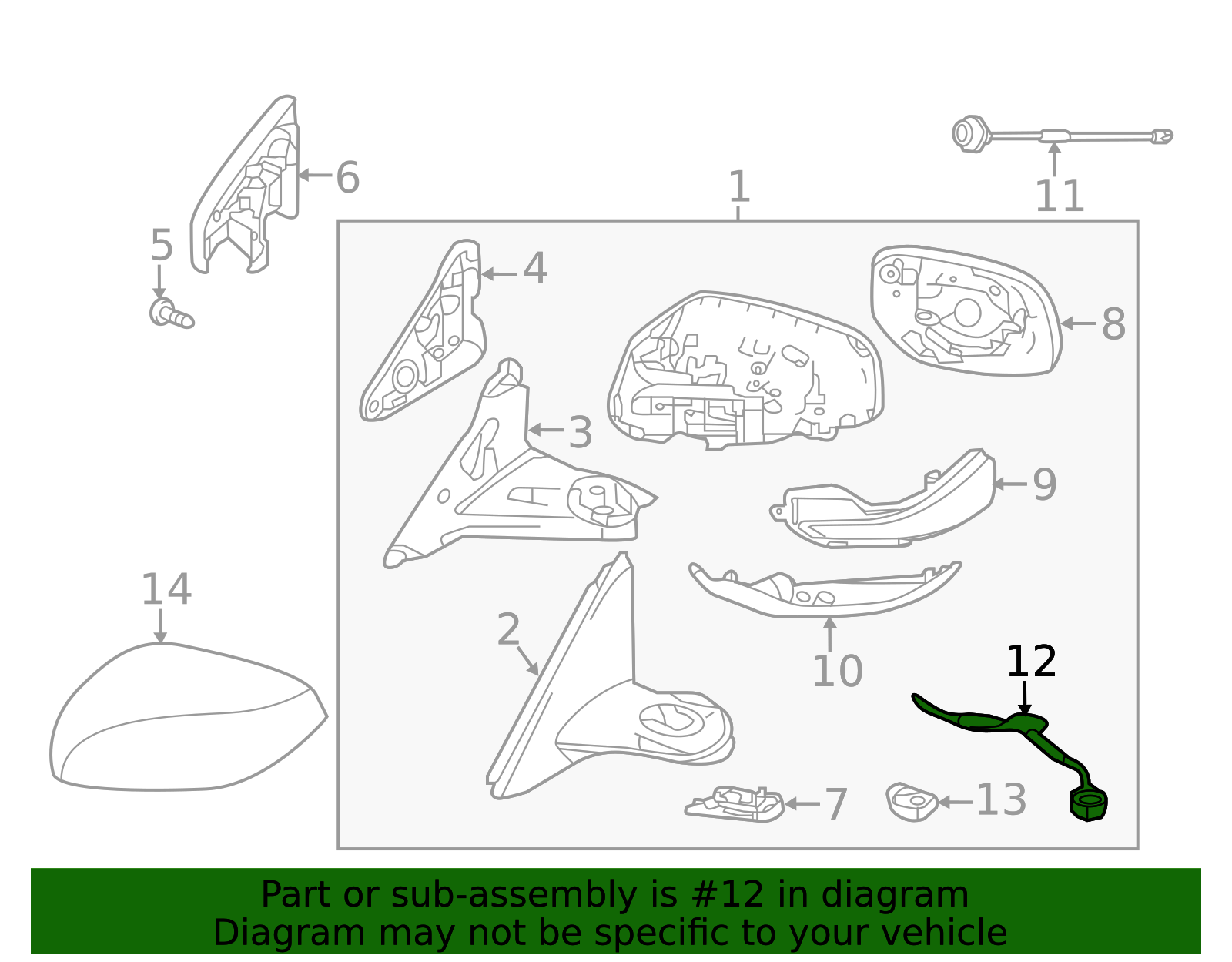 6
5
1
11
4
8
3
9
14
2
10
12
7
13

Part or sub-assembly is #12 in diagram
Diagram may not be specific to your vehicle