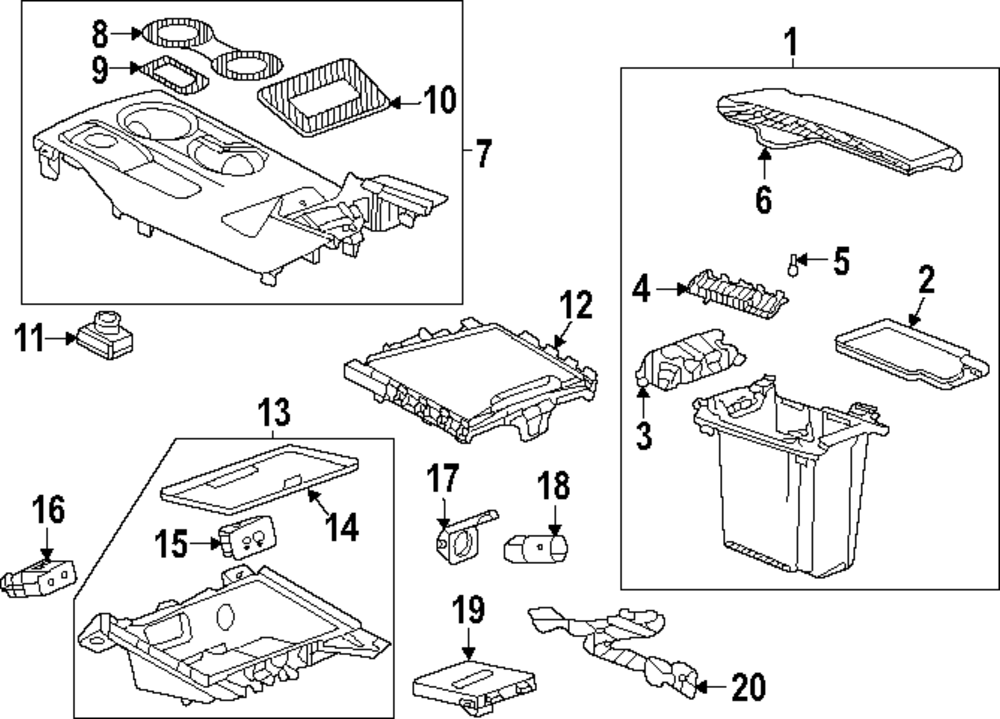 8
9
10
7
1
6
5
4
2
3
11
12
13
14
15
16
17
18
19
20