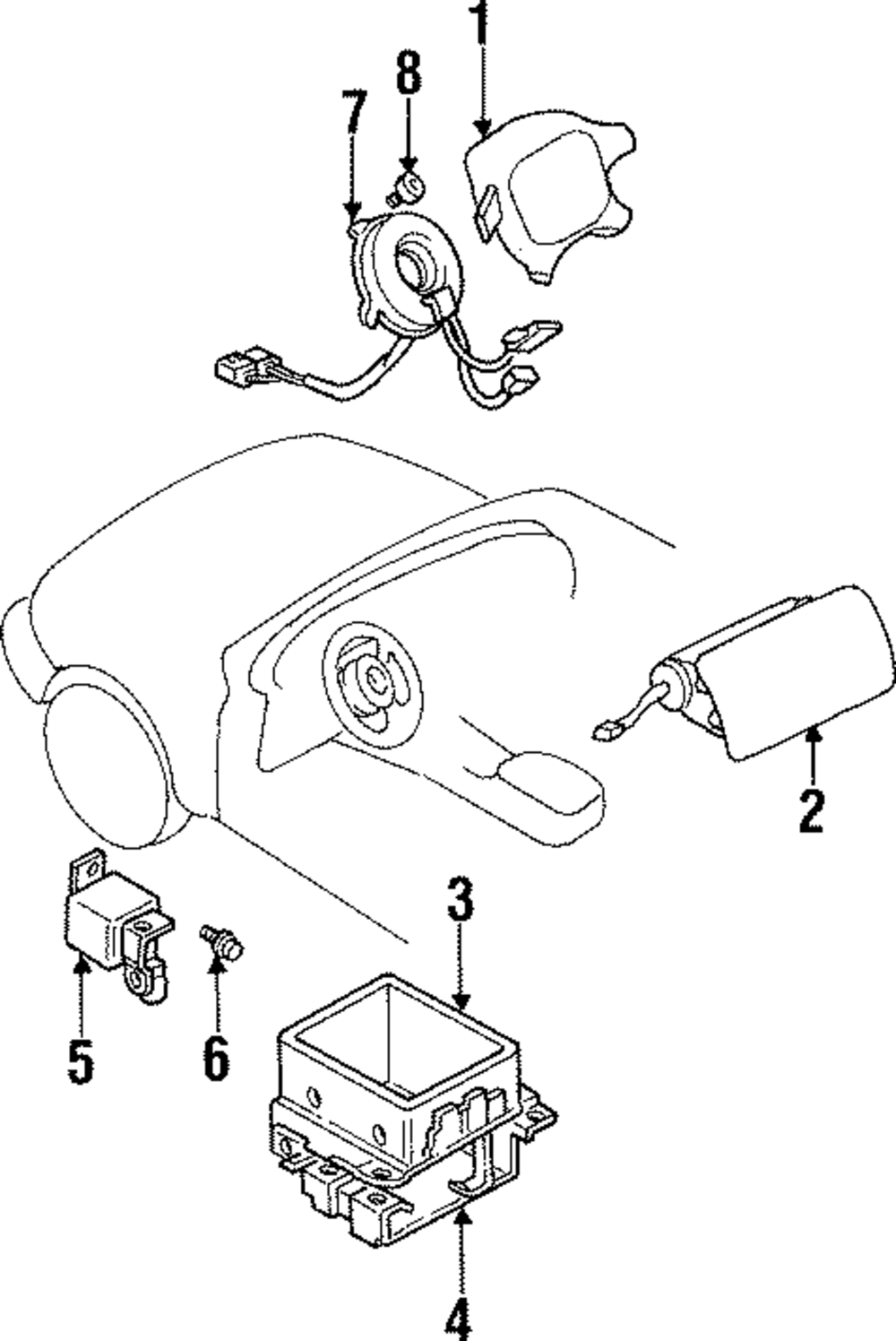 1
8
7
2
3
5
6
4