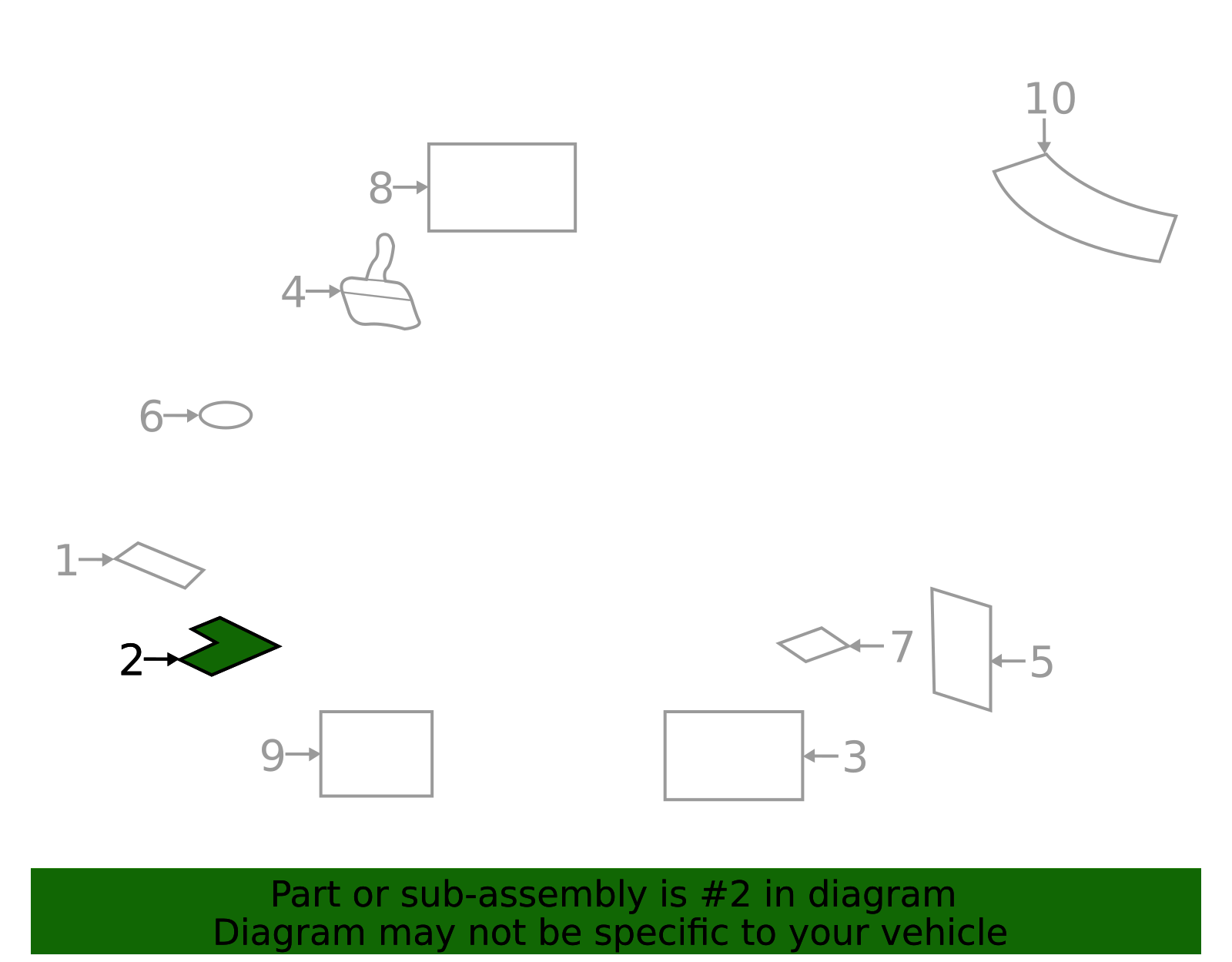 10

8

4

6

1

2

7

5

9

3

Part or sub-assembly is #2 in diagram
Diagram may not be specific to your vehicle