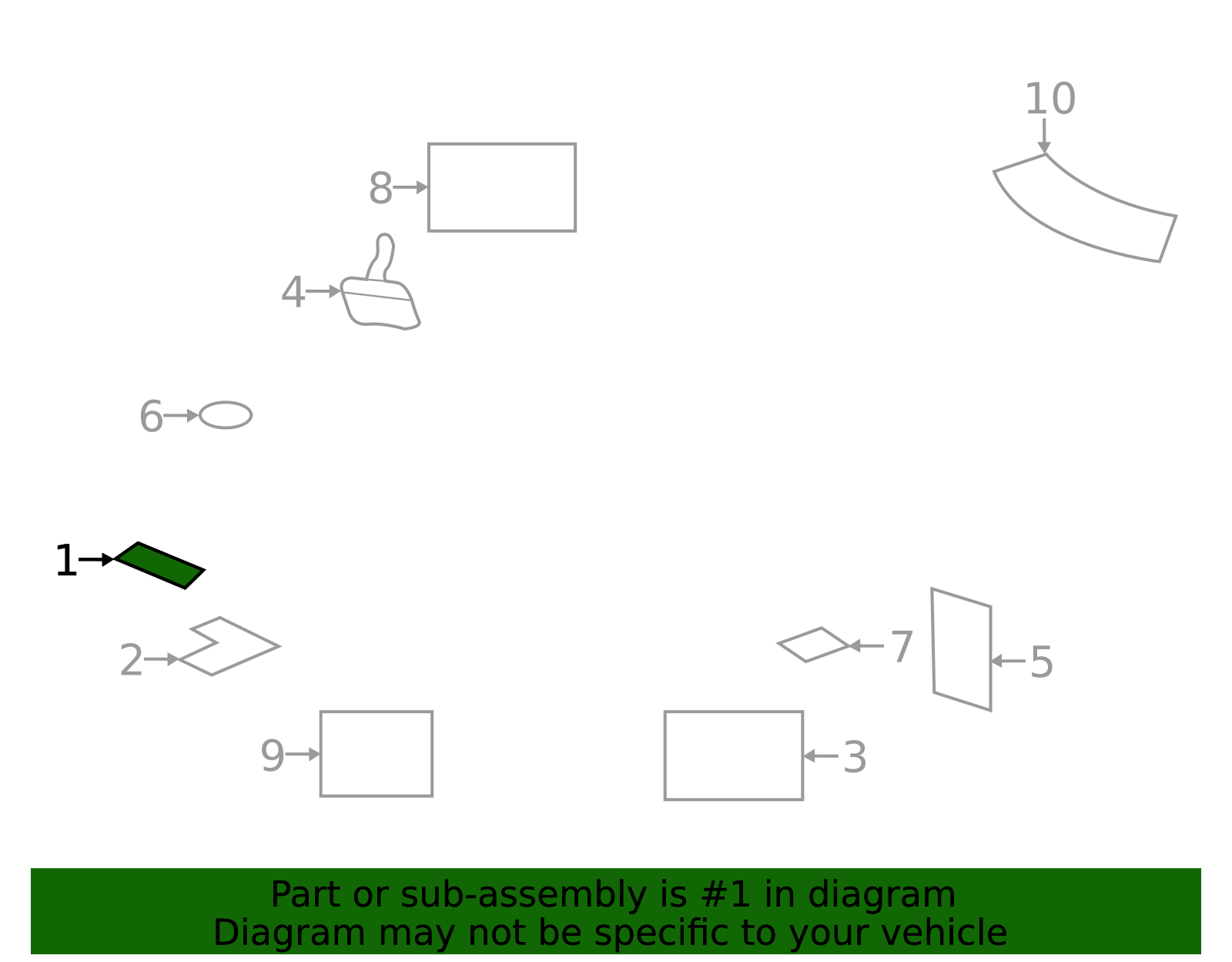 10
8
4
6
1
2
7
5
9
3

Part or sub-assembly is #1 in diagram
Diagram may not be specific to your vehicle